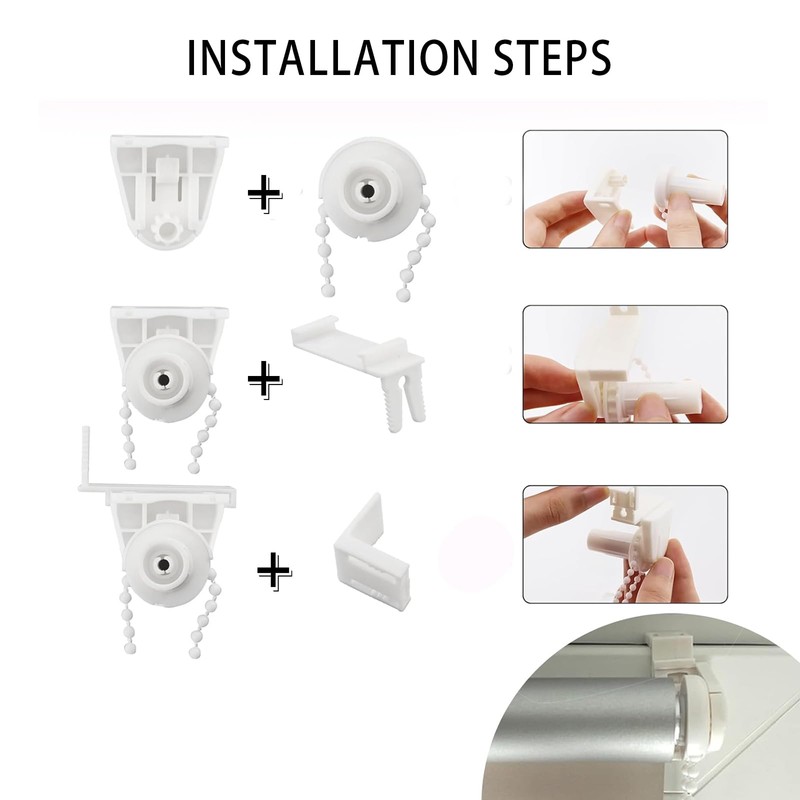 INSTALLATION STEPS

+

+

+