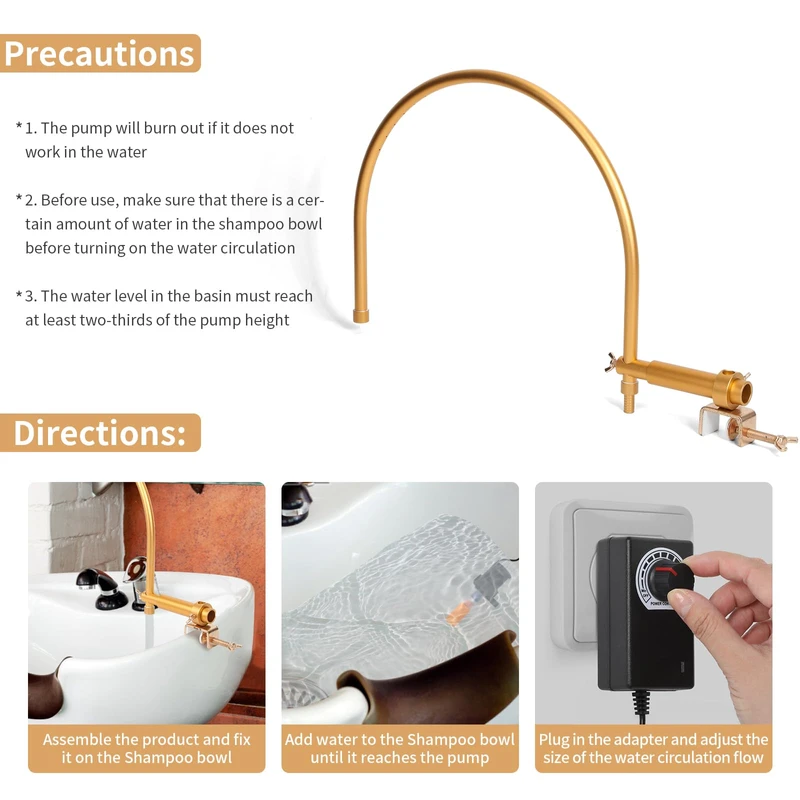 Precautions

*1. The pump will burn out if it does not work in the water

*2. Before use, make sure that there is a certain amount of water in the shampoo bowl before turning on the water circulation

*3. The water level in the basin must reach at least two-thirds of the pump height

Directions:

POWER CONTROL

Assemble the product and fix it on the Shampoo bowl

Add water to the Shampoo bowl until it reaches the pump

Plug in the adapter and adjust the size of the water circulation flow