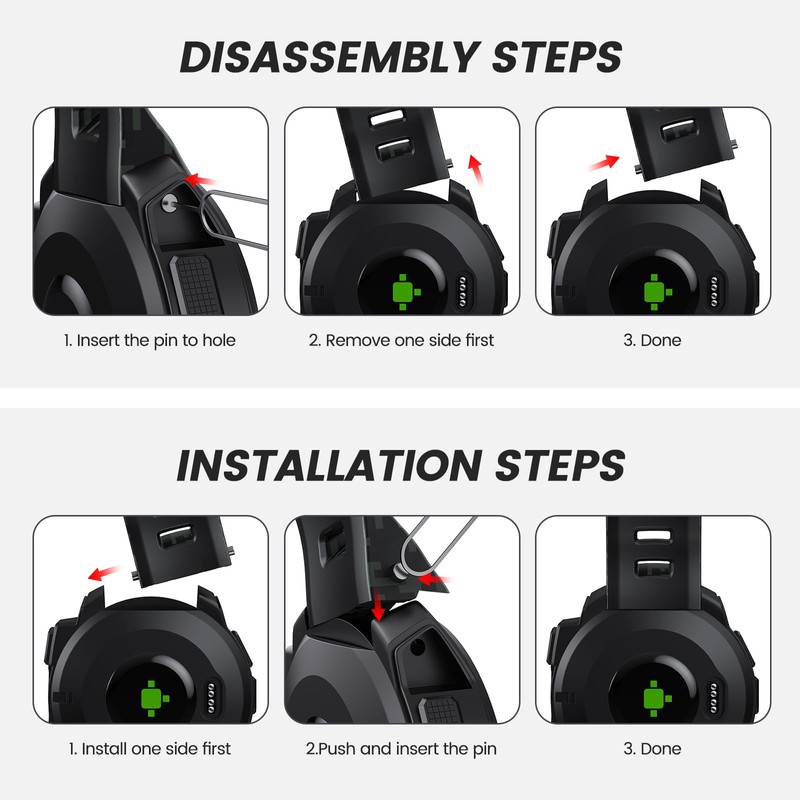 DISASSEMBLY STEPS

1. Insert the pin to hole

2. Remove one side first

3. Done

INSTALLATION STEPS

1. Install one side first

2.Push and insert the pin

3. Done