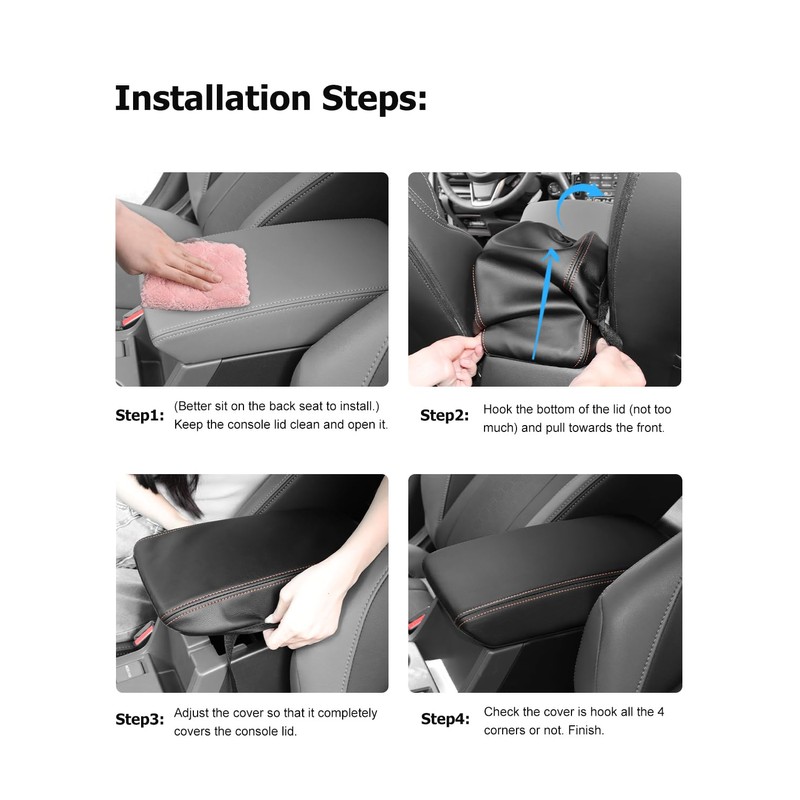 Installation Steps:

Step1: (Better sit on the back seat to install.) Keep the console lid clean and open it.

Step2: Hook the bottom of the lid (not too much) and pull towards the front.

Step3: Adjust the cover so that it completely covers the console lid.

Step4: Check the cover is hook all the 4 corners or not. Finish.