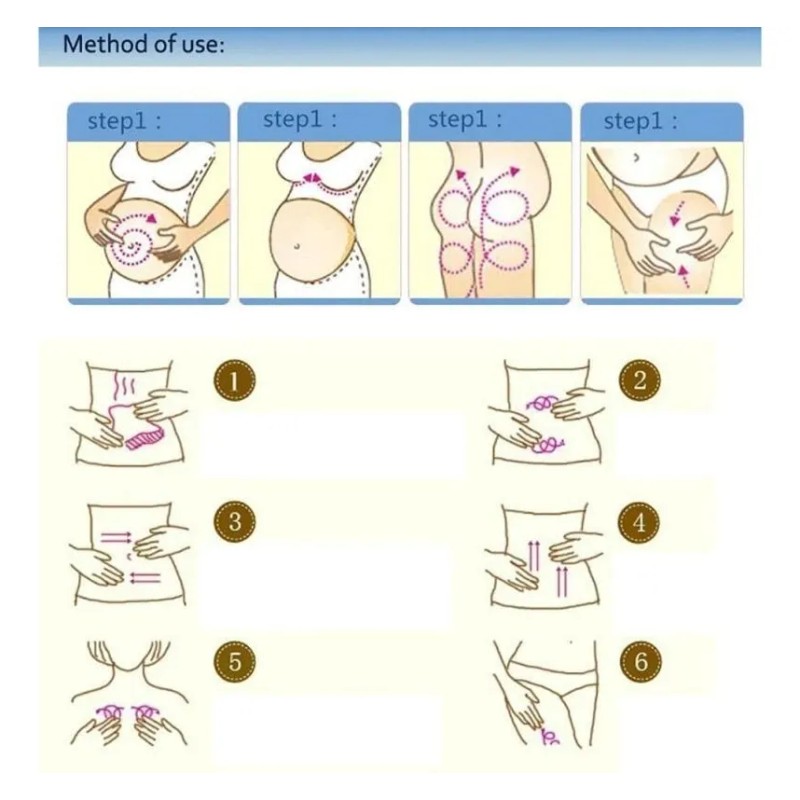 Method of use:

step1 :

step1 :

step1 :

step1 :

1

2

3

4

5

6