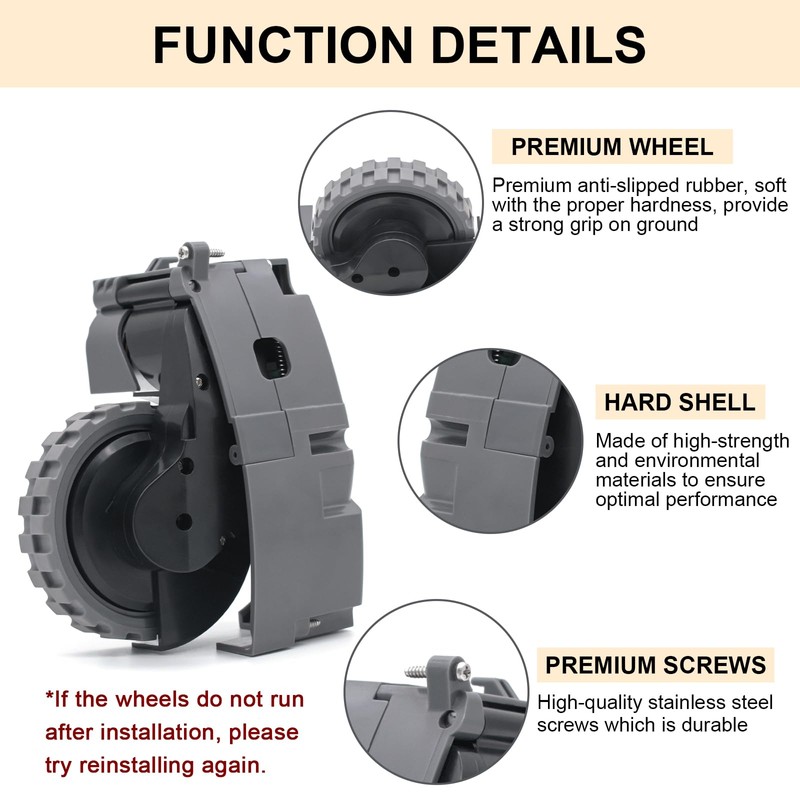 FUNCTION DETAILS

PREMIUM WHEEL

Premium anti-slipped rubber, soft with the proper hardness, provide a strong grip on ground

HARD SHELL

Made of high-strength and environmental materials to ensure optimal performance

PREMIUM SCREWS

High-quality stainless steel screws which is durable

*If the wheels do not run after installation, please try reinstalling again.