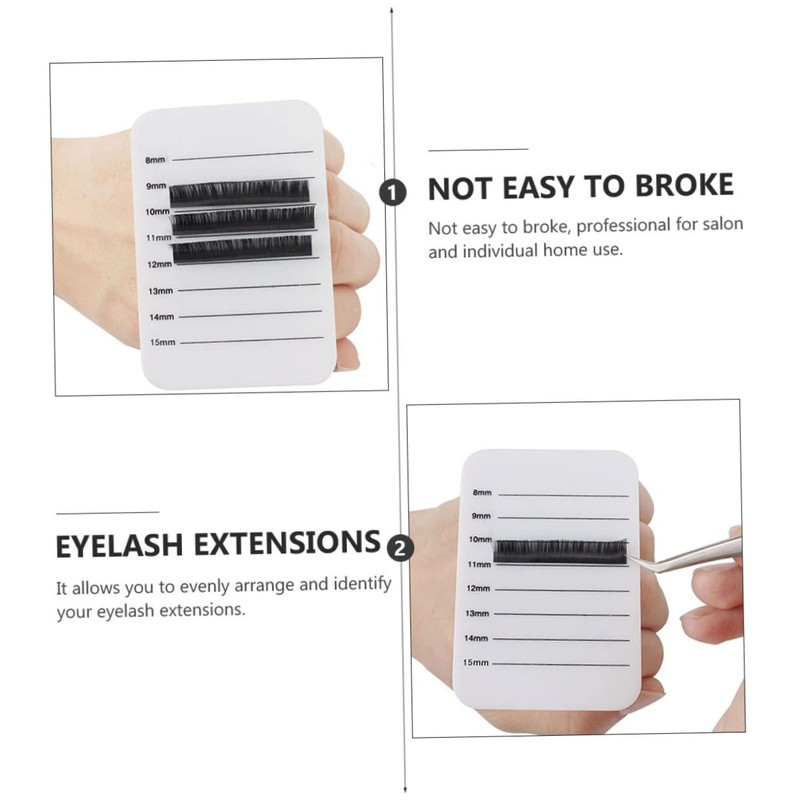 8mm
9mm
10mm
11mm
12mm
13mm
14mm
15mm

1 NOT EASY TO BROKE

Not easy to broke, professional for salon and individual home use.

EYELASH EXTENSIONS 2

It allows you to evenly arrange and identify your eyelash extensions.

8mm
9mm
10mm
11mm
12mm
13mm
14mm
15mm