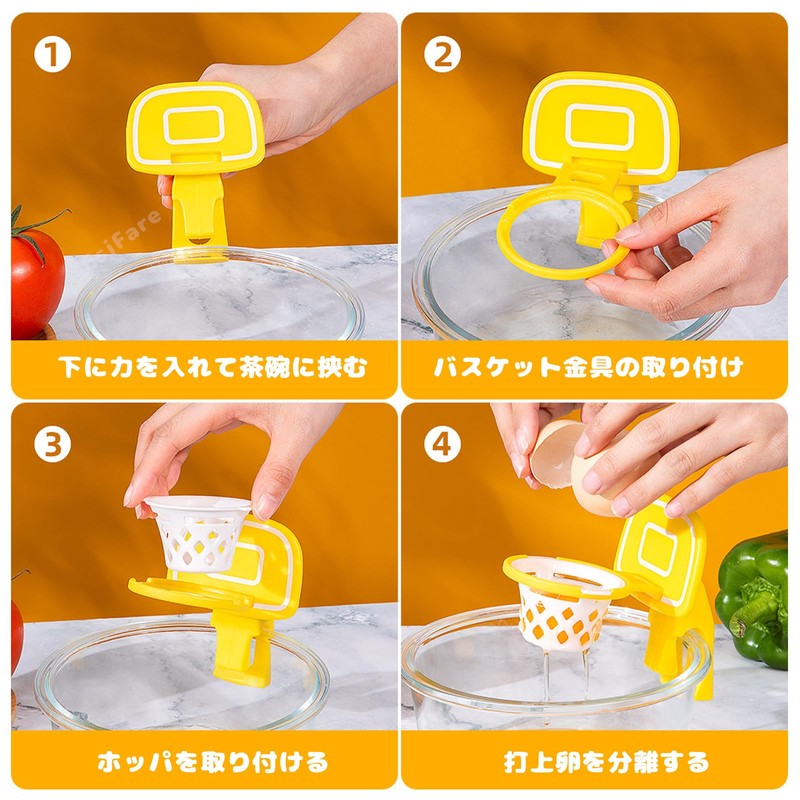 1

下に力を入れて茶碗に挟む

2

バスケット金具の取り付け

3

ホッパを取り付ける

4

打上卵を分離する