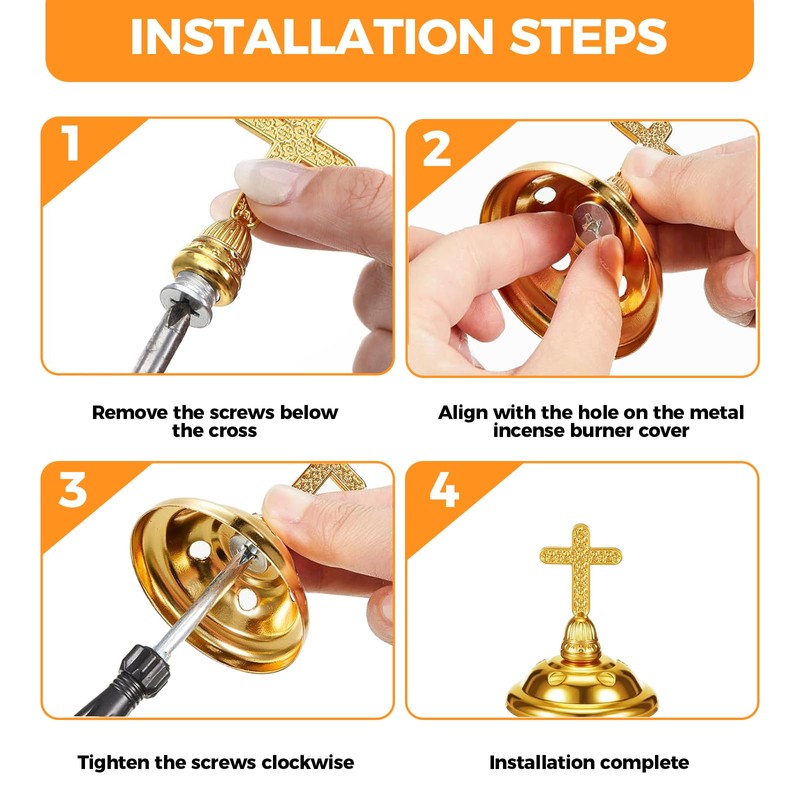 INSTALLATION STEPS

1

Remove the screws below the cross

2

Align with the hole on the metal incense burner cover

3

Tighten the screws clockwise

4

Installation complete