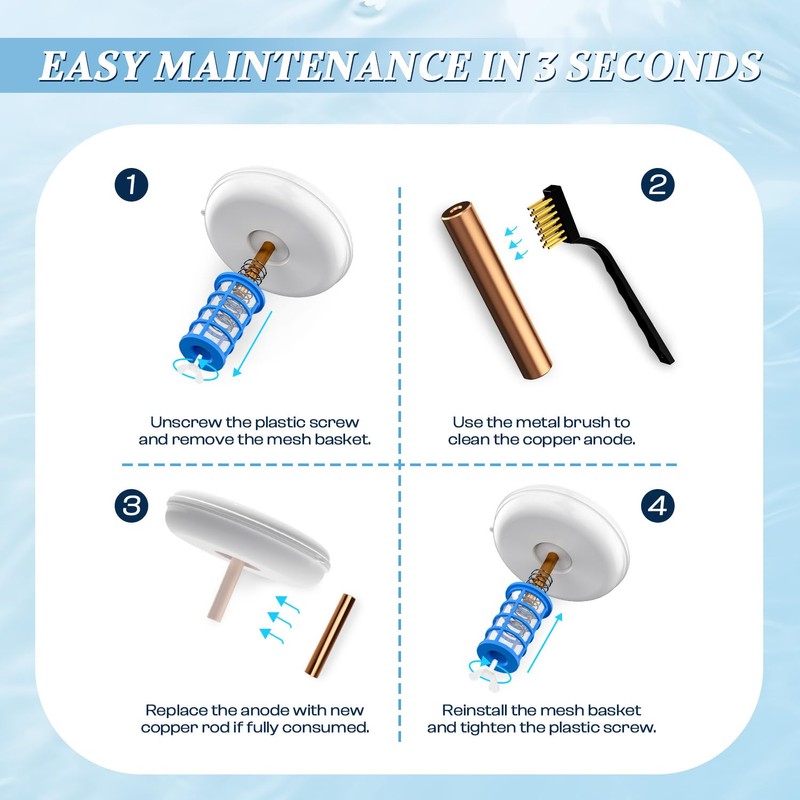 EASY MAINTENANCE IN 3 SECONDS

1

Unscrew the plastic screw and remove the mesh basket.

2

Use the metal brush to clean the copper anode.

3

Replace the anode with new copper rod if fully consumed.

4

Reinstall the mesh basket and tighten the plastic screw.