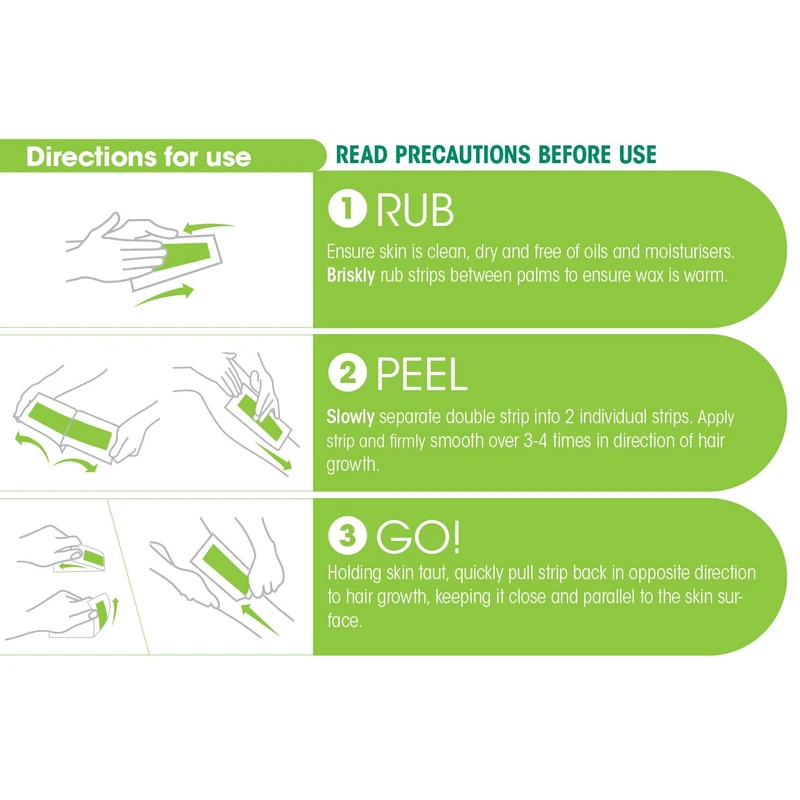 Directions for use

READ PRECAUTIONS BEFORE USE

1 RUB

Ensure skin is clean, dry and free of oils and moisturisers. Briskly rub strips between palms to ensure wax is warm.

2 PEEL

Slowly separate double strip into 2 individual strips. Apply strip and firmly smooth over 3-4 times in direction of hair growth.

3 GO!

Holding skin taut, quickly pull strip back in opposite direction to hair growth, keeping it close and parallel to the skin surface.