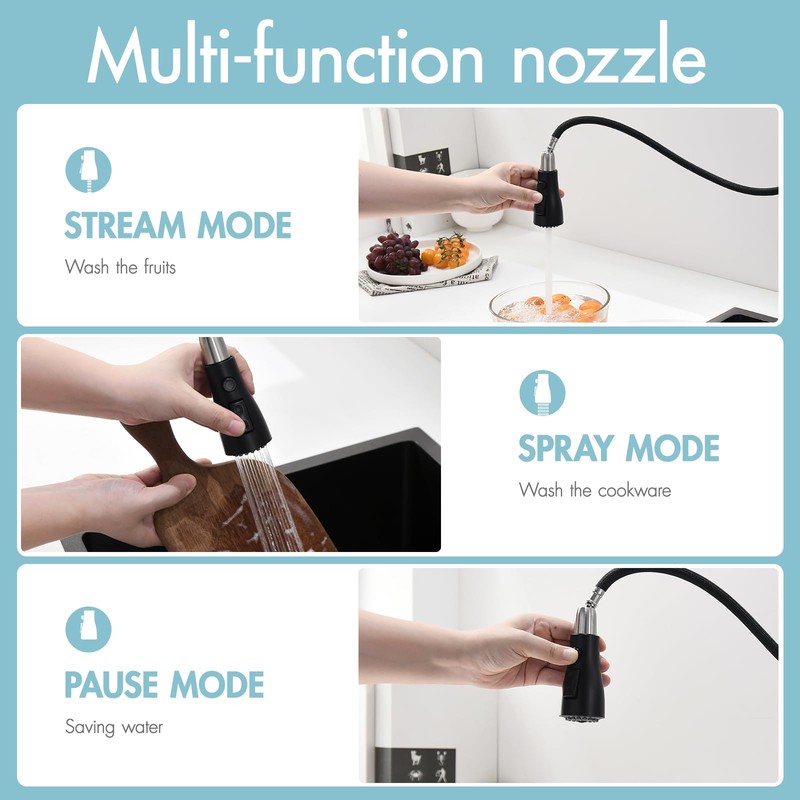 Multi-function nozzle

STREAM MODE

Wash the fruits

SPRAY MODE

Wash the cookware

PAUSE MODE

Saving water