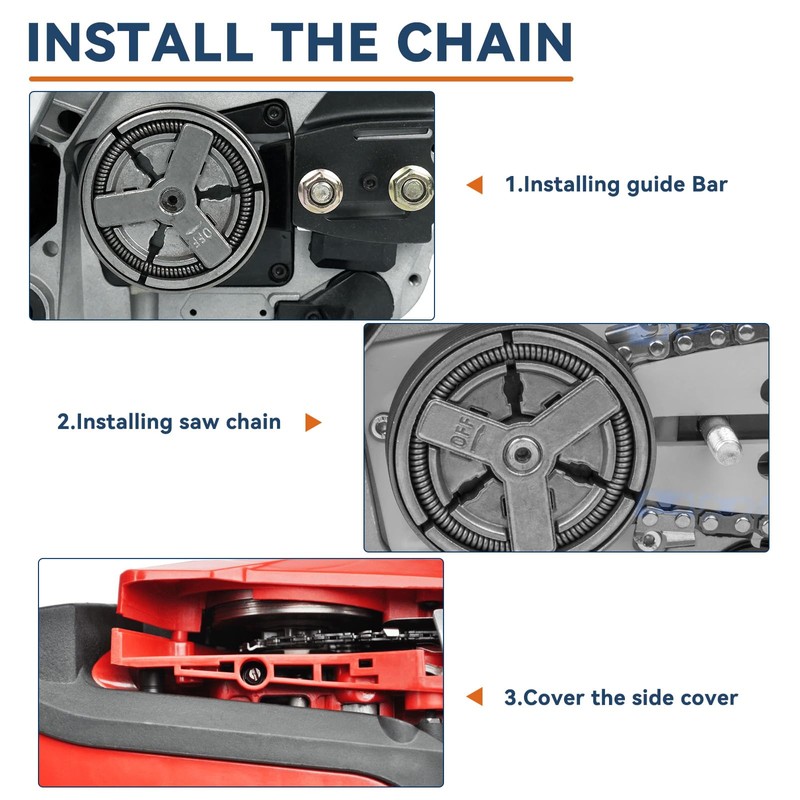 INSTALL THE CHAIN

OFF

1.Installing guide Bar

2.Installing saw chain

OFF

3.Cover the side cover