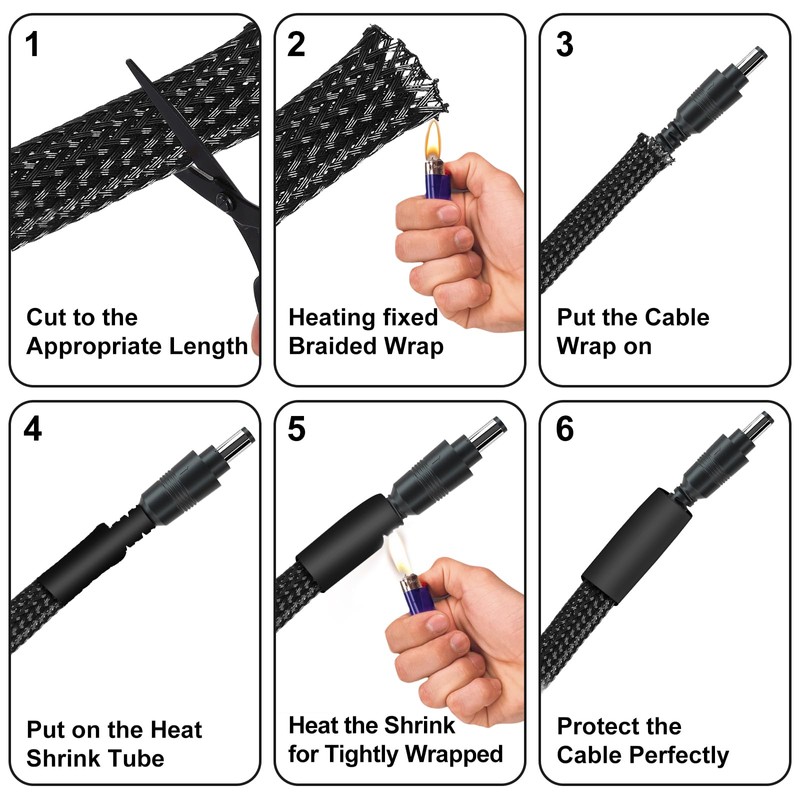 1

Cut to the Appropriate Length

2

Heating fixed Braided Wrap

3

Put the Cable Wrap on

4

Put on the Heat Shrink Tube

5

Heat the Shrink for Tightly Wrapped

6

Protect the Cable Perfectly