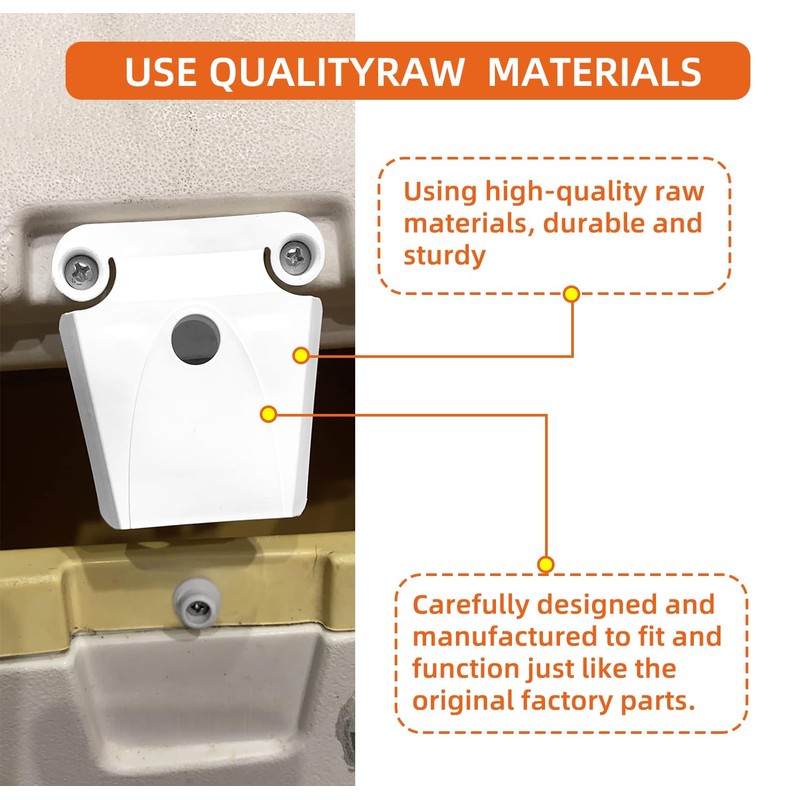 USE QUALITYRAW MATERIALS

Using high-quality raw materials, durable and sturdy

Carefully designed and manufactured to fit and function just like the original factory parts.