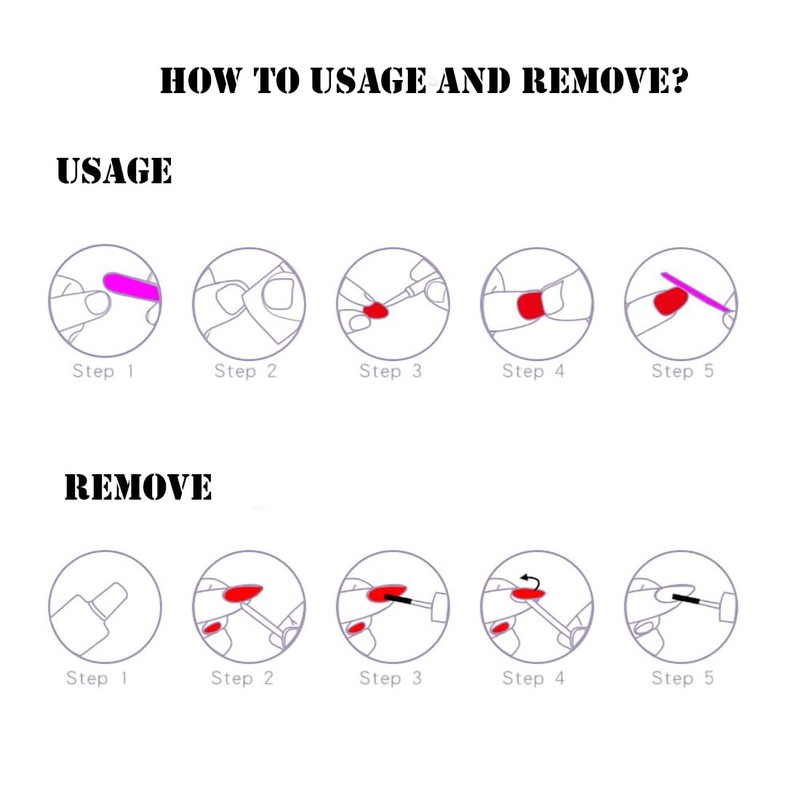 HOW TO USAGE AND REMOVE?

USAGE

Step 1 Step 2 Step 3 Step 4 Step 5

REMOVE

Step 1 Step 2 Step 3 Step 4 Step 5