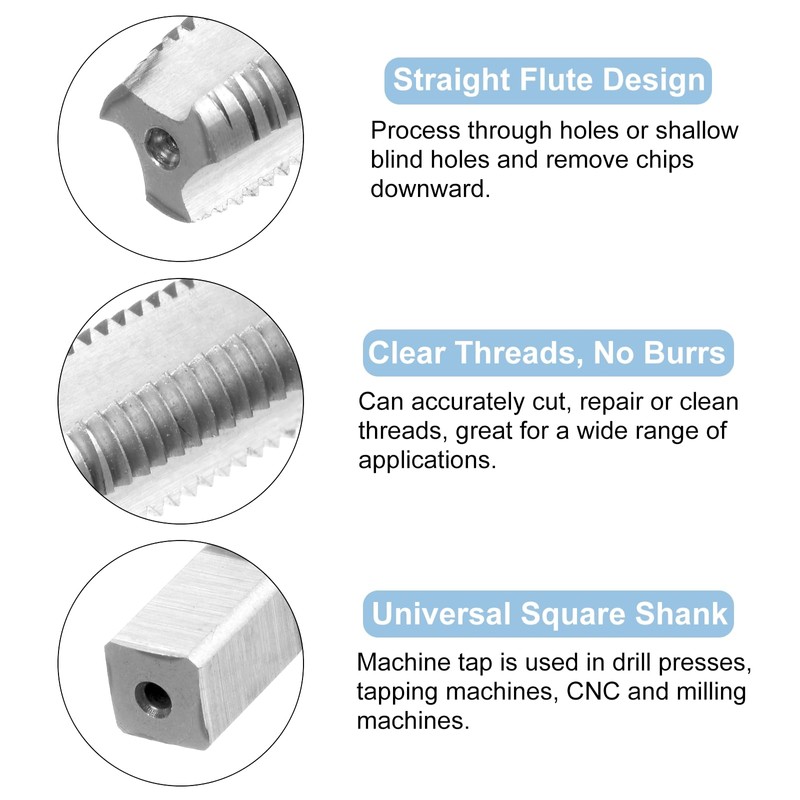 Straight Flute Design

Process through holes or shallow blind holes and remove chips downward.

Clear Threads, No Burrs

Can accurately cut, repair or clean threads, great for a wide range of applications.

Universal Square Shank

Machine tap is used in drill presses, tapping machines, CNC and milling machines.