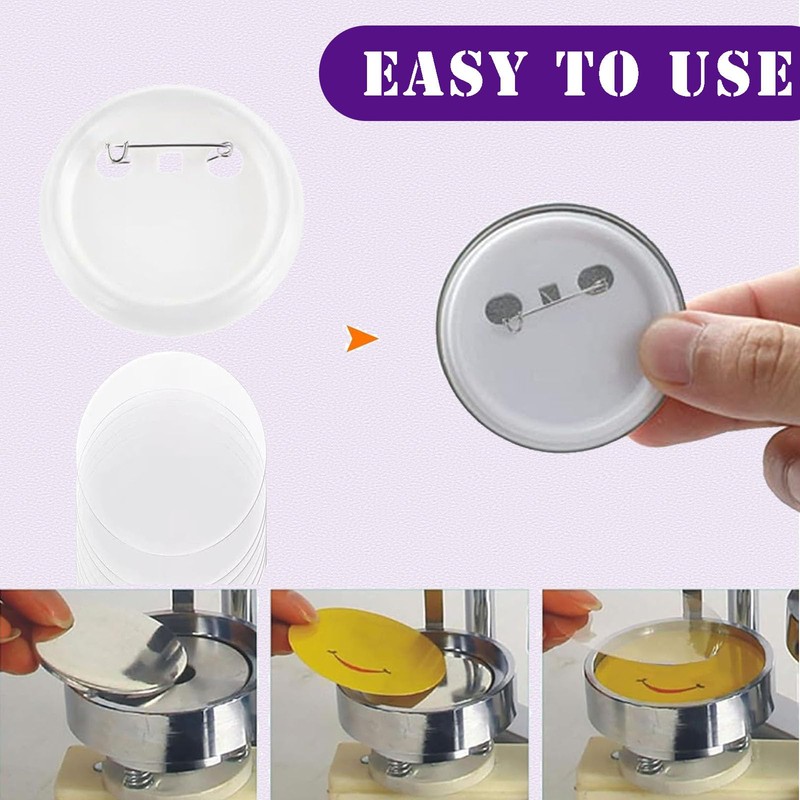 EASY TO USE