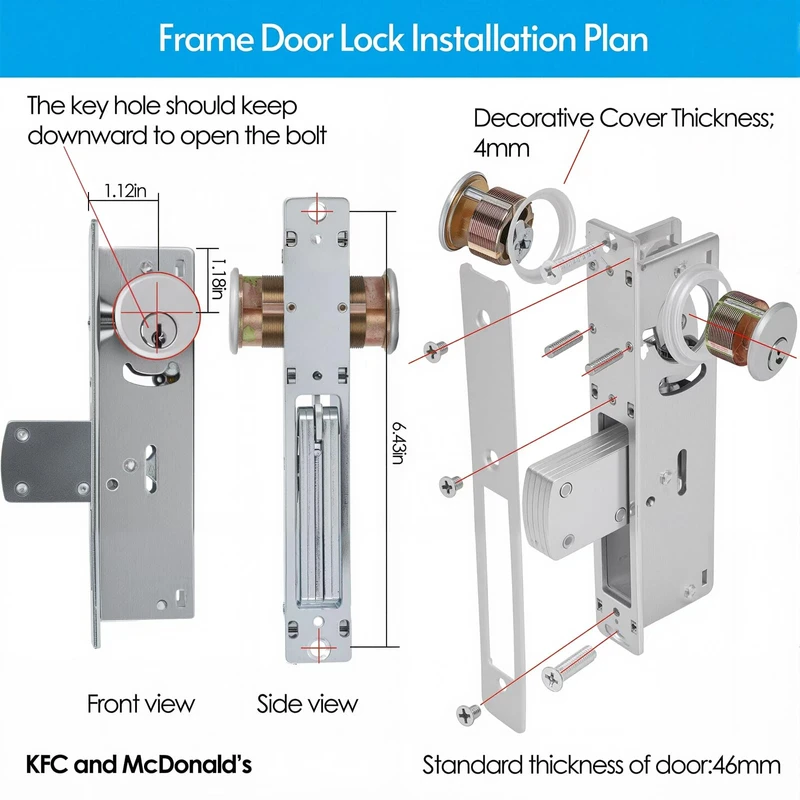 Frame Door Lock Installation Plan

The key hole should keep downward to open the bolt

Decorative Cover Thickness; 4mm

1.12in

1.18in

6.43in

Front view

Side view

KFC and McDonald's

Standard thickness of door:46mm