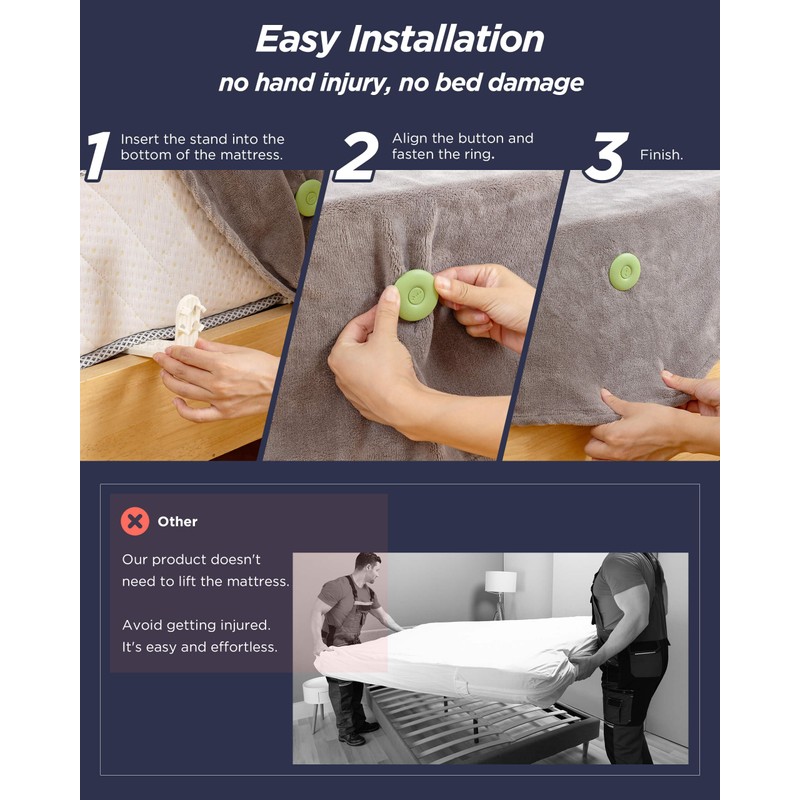 Easy Installation
no hand injury, no bed damage

1 Insert the stand into the bottom of the mattress.

2 Align the button and fasten the ring.

3 Finish.

Other

Our product doesn't need to lift the mattress.

Avoid getting injured. It's easy and effortless.