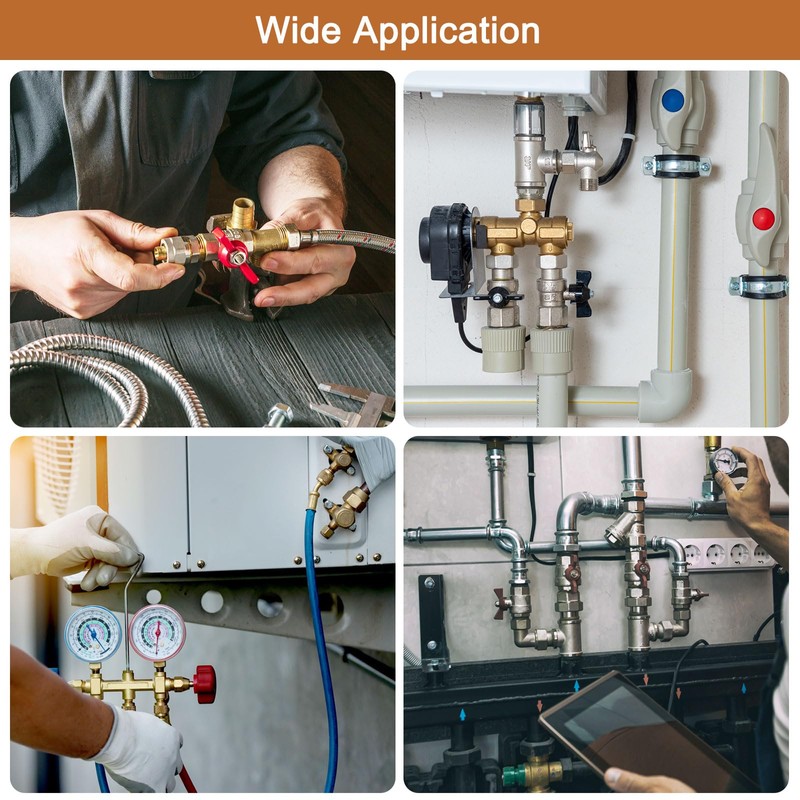 Wide Application