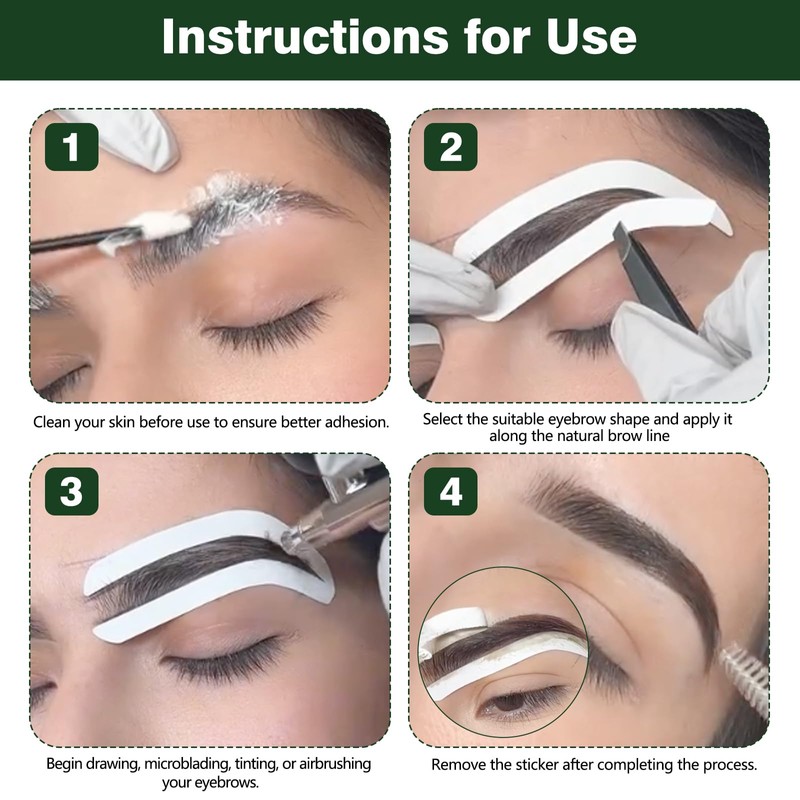 Instructions for Use

1

Clean your skin before use to ensure better adhesion.

2

Select the suitable eyebrow shape and apply it along the natural brow line

3

Begin drawing, microblading, tinting, or airbrushing your eyebrows.

4

Remove the sticker after completing the process.