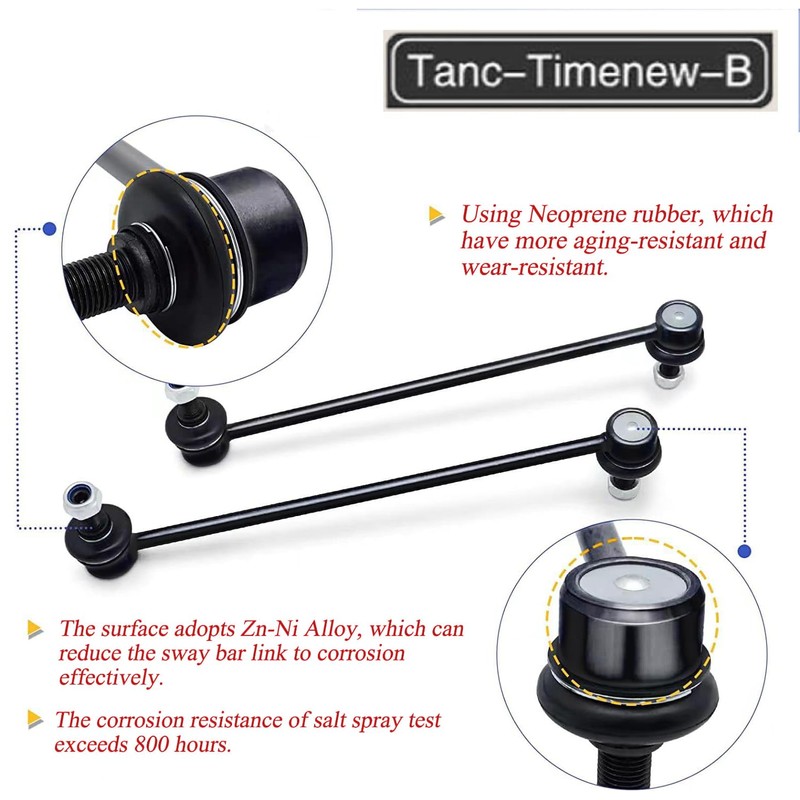 Tanc–Timenew–B

Using Neoprene rubber, which have more aging-resistant and wear-resistant.

The surface adopts Zn-Ni Alloy, which can reduce the sway bar link to corrosion effectively.

The corrosion resistance of salt spray test exceeds 800 hours.