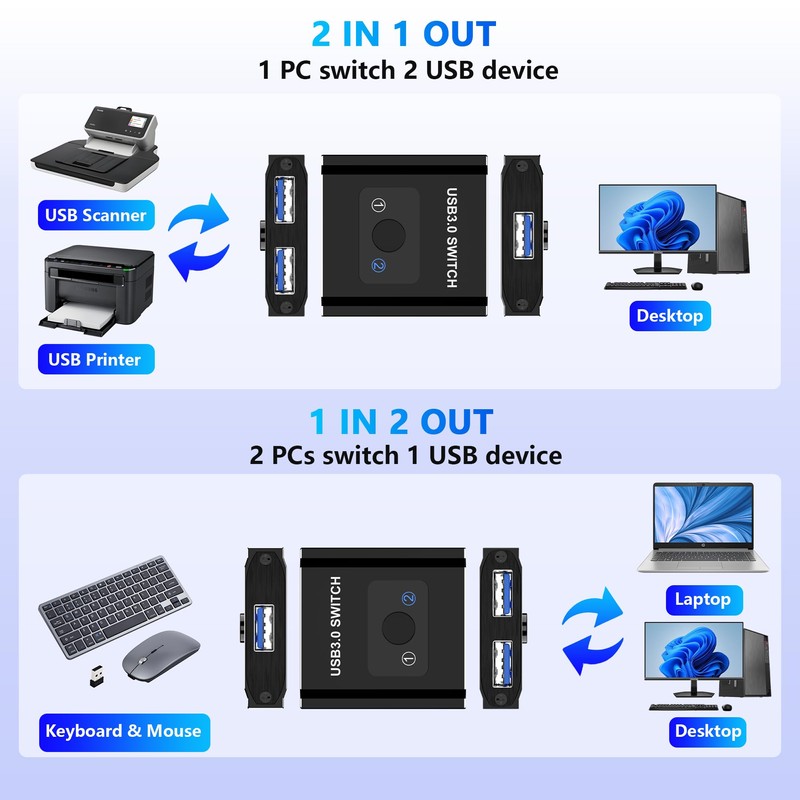 2 IN 1 OUT
1 PC switch 2 USB device

USB Scanner

USB Printer

1
2
USB3.0 SWITCH

Desktop

1 IN 2 OUT
2 PCs switch 1 USB device

Keyboard & Mouse

USB3.0 SWITCH
2
1

Laptop

Desktop