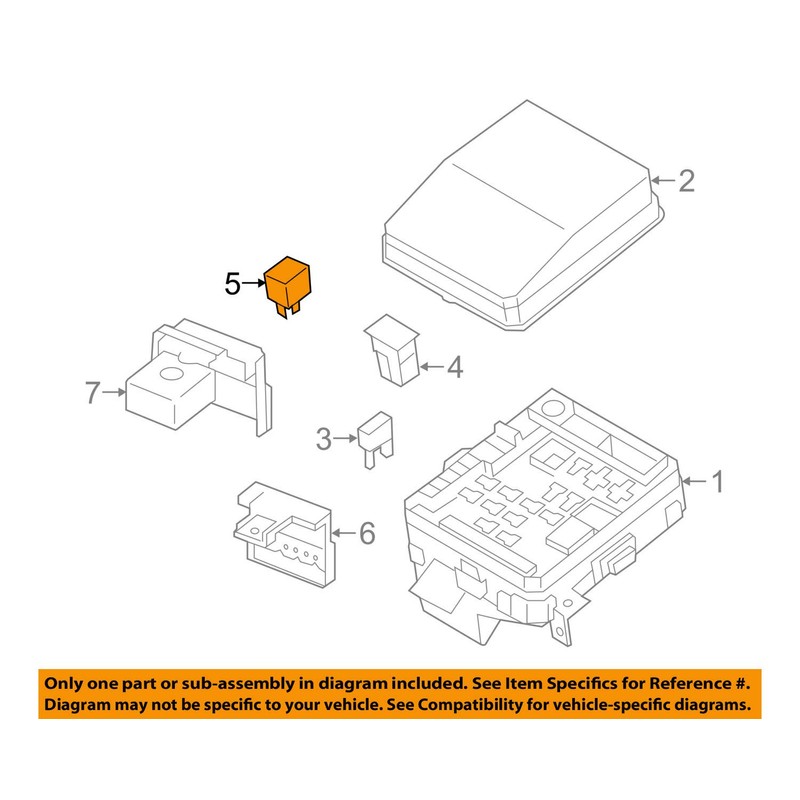 2

5

4

7

3

1

6

Only one part or sub-assembly in diagram included. See Item Specifics for Reference #. Diagram may not be specific to your vehicle. See Compatibility for vehicle-specific diagrams.