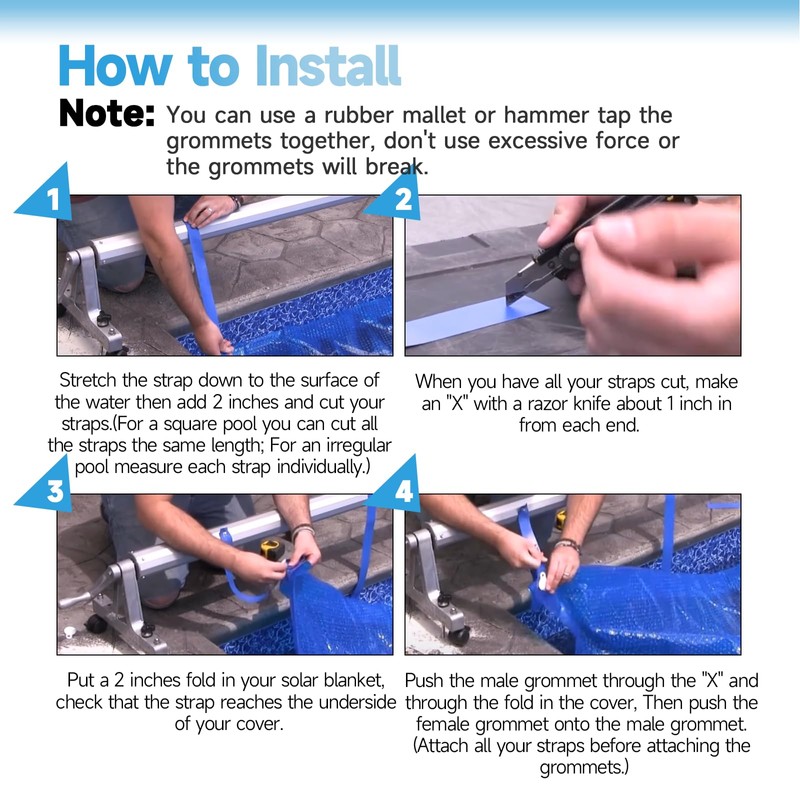 How to Install

Note: You can use a rubber mallet or hammer tap the grommets together, don't use excessive force or the grommets will break.

1

Stretch the strap down to the surface of the water then add 2 inches and cut your straps.(For a square pool you can cut all the straps the same length; For an irregular pool measure each strap individually.)

2

When you have all your straps cut, make an "X" with a razor knife about 1 inch in from each end.

3

Put a 2 inches fold in your solar blanket, check that the strap reaches the underside of your cover.

4

Push the male grommet through the "X" and through the fold in the cover, Then push the female grommet onto the male grommet. (Attach all your straps before attaching the grommets.)