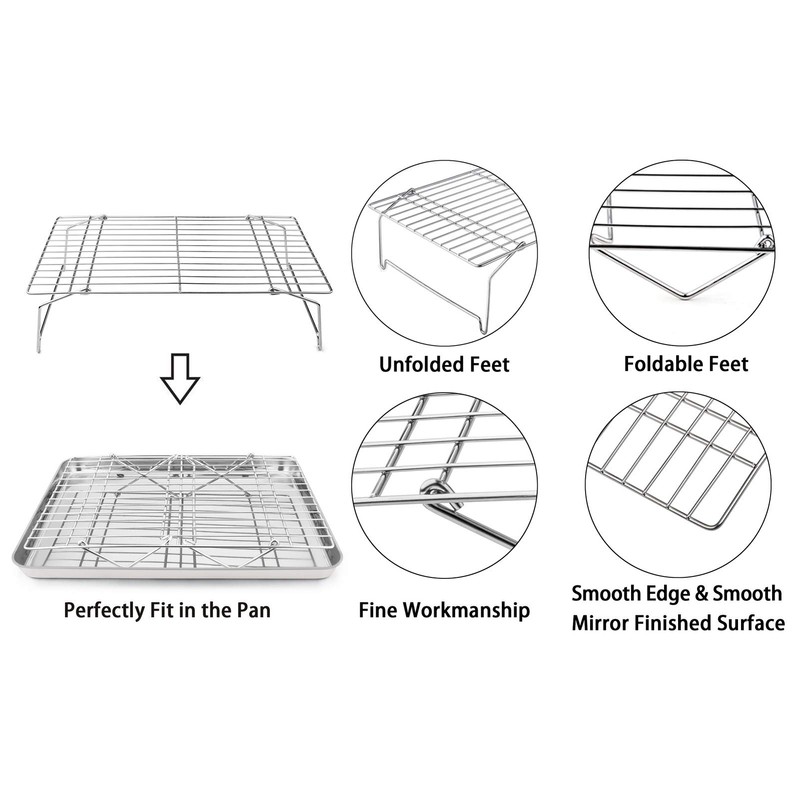 Unfolded Feet

Foldable Feet

Perfectly Fit in the Pan

Fine Workmanship

Smooth Edge & Smooth Mirror Finished Surface