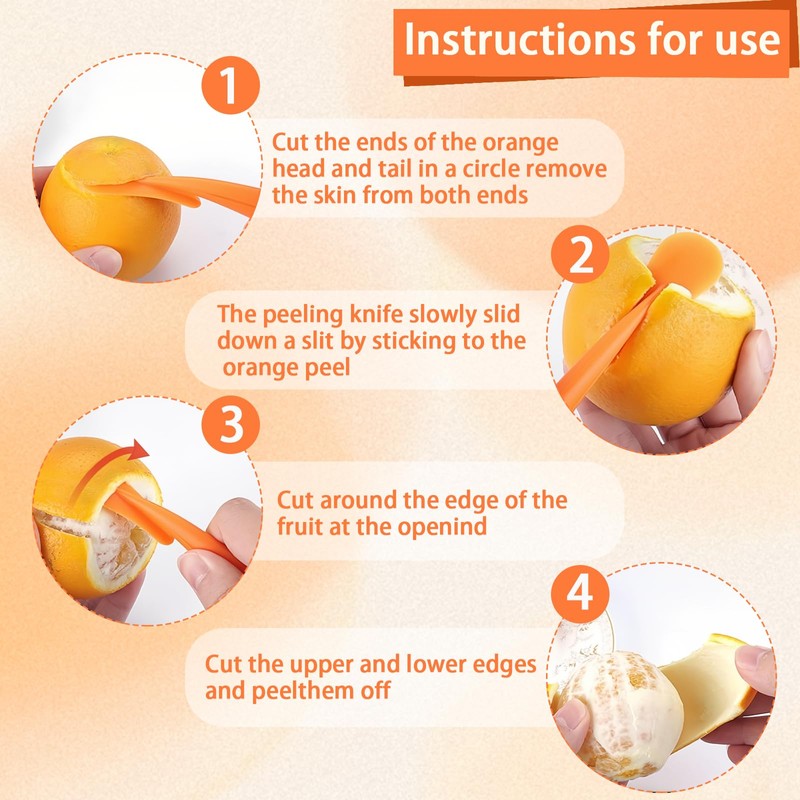 Instructions for use

1

Cut the ends of the orange head and tail in a circle remove the skin from both ends

2

The peeling knife slowly slid down a slit by sticking to the orange peel

3

Cut around the edge of the fruit at the openind

4

Cut the upper and lower edges and peelthem off