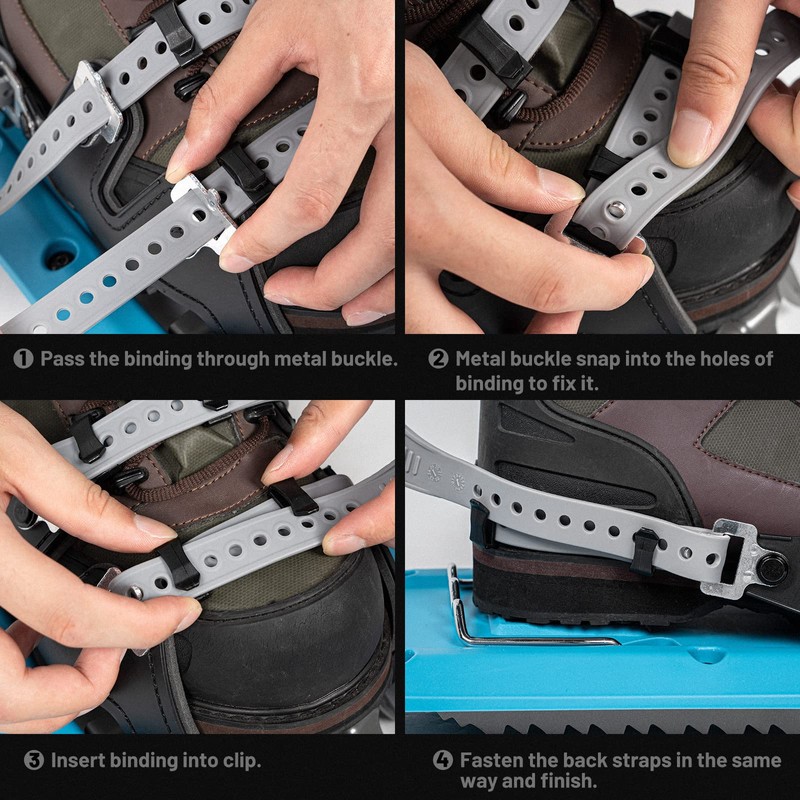 ❶ Pass the binding through metal buckle.

❷ Metal buckle snap into the holes of binding to fix it.

❸ Insert binding into clip.

❹ Fasten the back straps in the same way and finish.