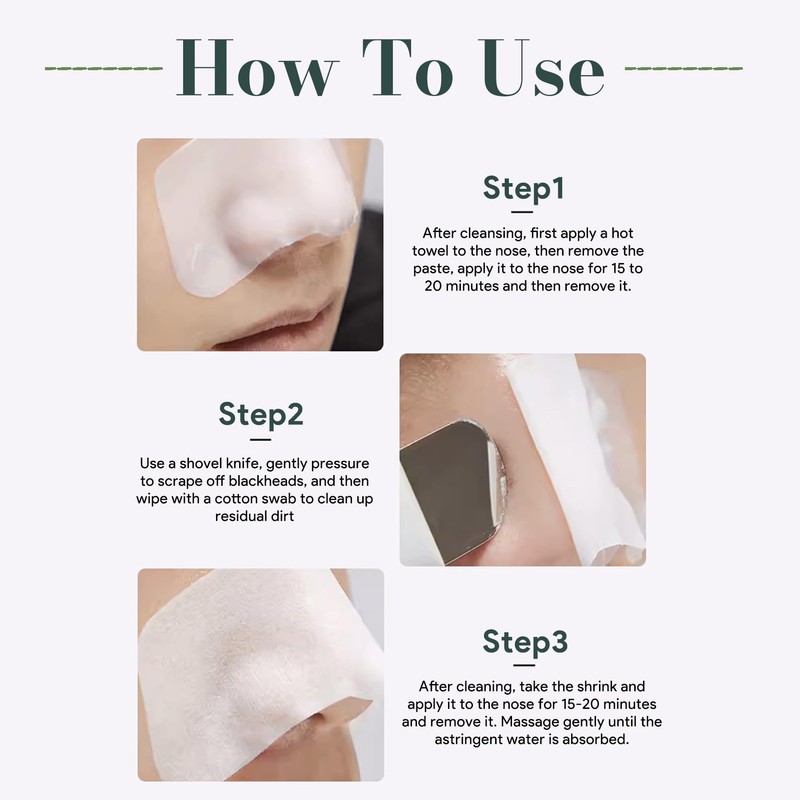 How To Use

Step1

After cleansing, first apply a hot towel to the nose, then remove the paste, apply it to the nose for 15 to 20 minutes and then remove it.

Step2

Use a shovel knife, gently pressure to scrape off blackheads, and then wipe with a cotton swab to clean up residual dirt

Step3

After cleaning, take the shrink and apply it to the nose for 15-20 minutes and remove it. Massage gently until the astringent water is absorbed.