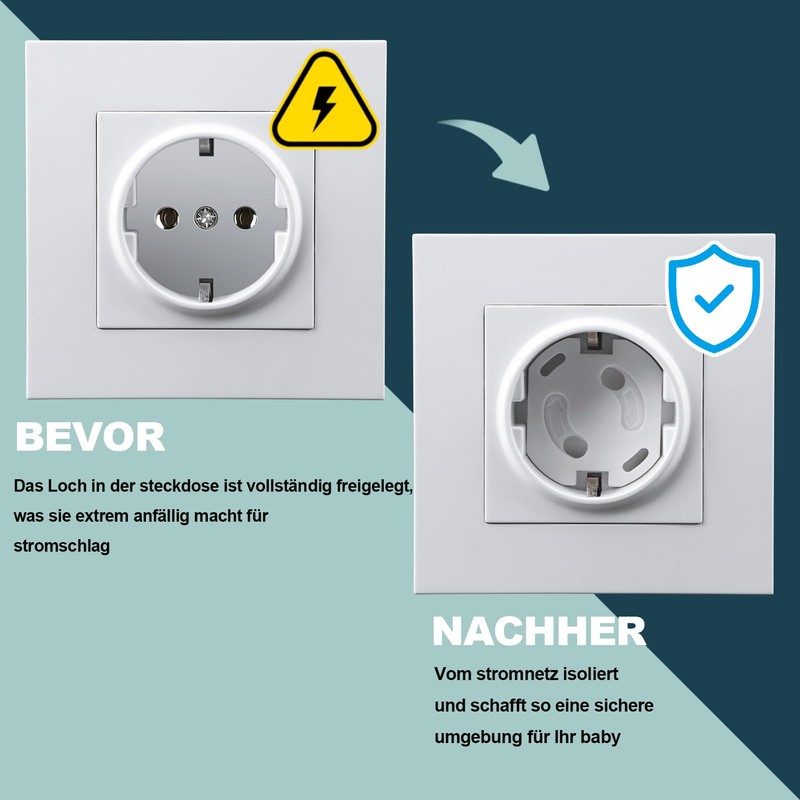 BEVOR

Das Loch in der steckdose ist vollständig freigelegt, was sie extrem anfällig macht für stromschlag

NACHHER

Vom stromnetz isoliert und schafft so eine sichere umgebung für Ihr baby