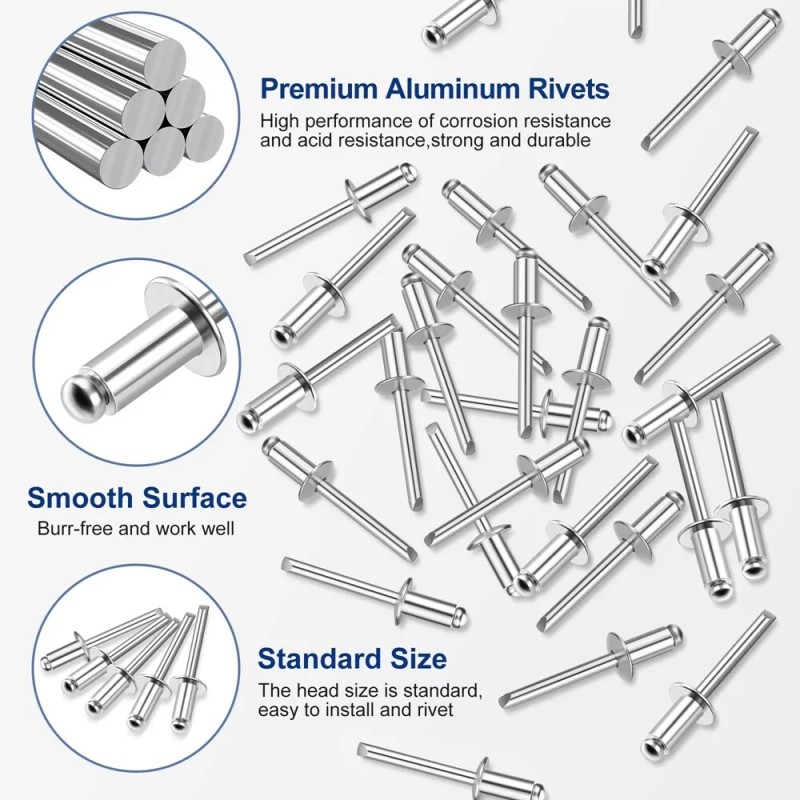 Premium Aluminum Rivets
High performance of corrosion resistance and acid resistance,strong and durable

Smooth Surface
Burr-free and work well

Standard Size
The head size is standard, easy to install and rivet