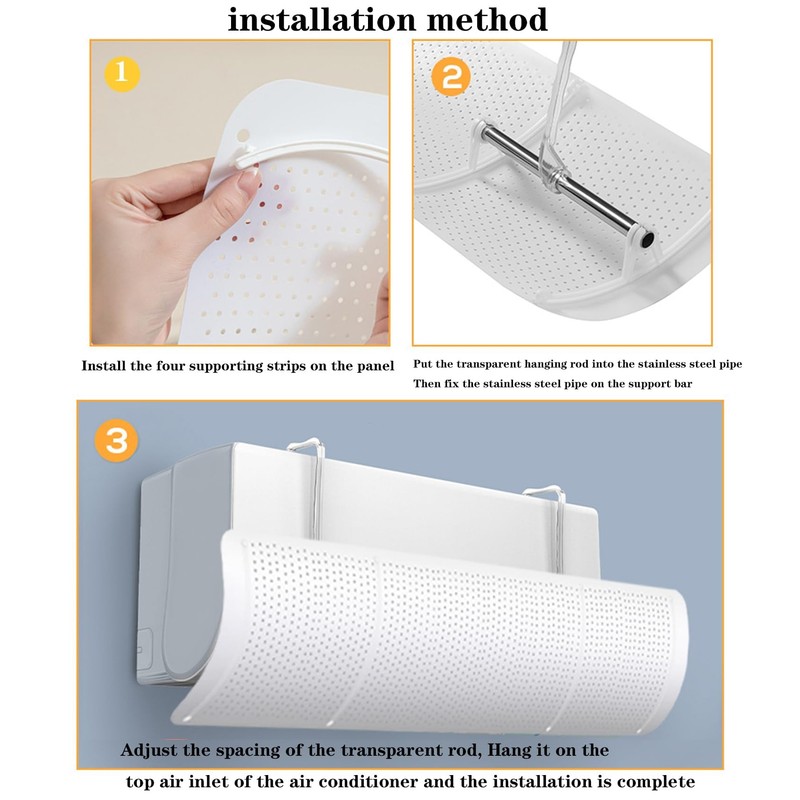 installation method

1

2

Install the four supporting strips on the panel

Put the transparent hanging rod into the stainless steel pipe
Then fix the stainless steel pipe on the support bar

3

Adjust the spacing of the transparent rod, Hang it on the top air inlet of the air conditioner and the installation is complete