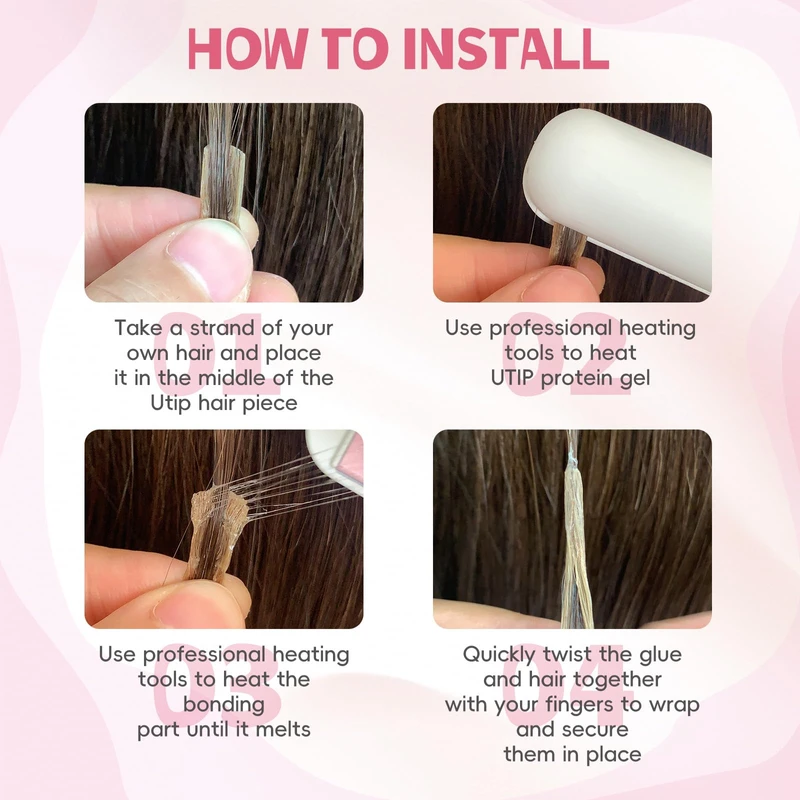 HOW TO INSTALL

01
Take a strand of your own hair and place it in the middle of the Utip hair piece

02
Use professional heating tools to heat UTIP protein gel

03
Use professional heating tools to heat the bonding part until it melts

04
Quickly twist the glue and hair together with your fingers to wrap and secure them in place