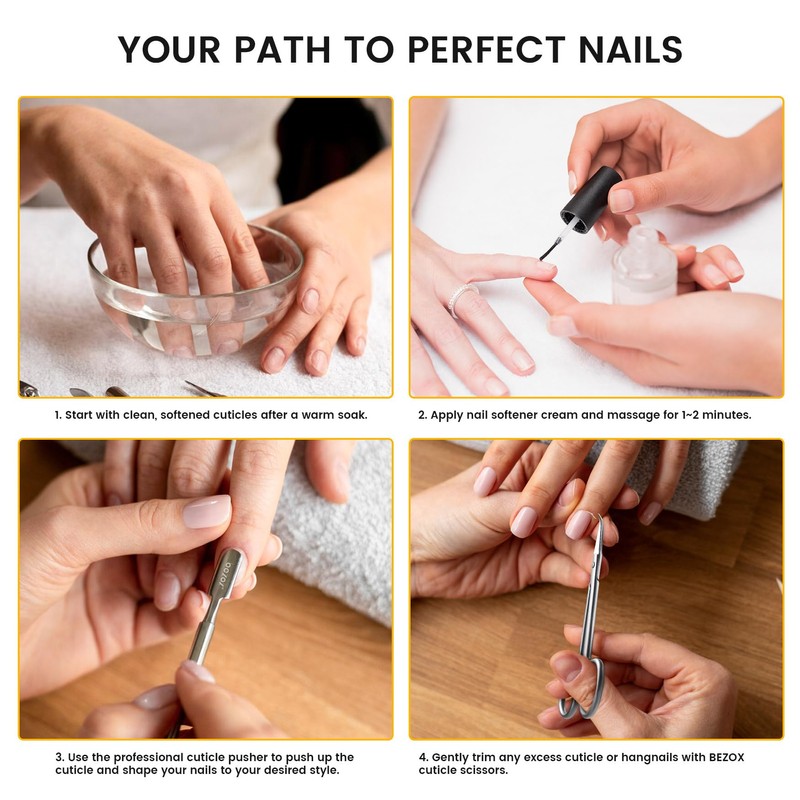 YOUR PATH TO PERFECT NAILS

1. Start with clean, softened cuticles after a warm soak.

2. Apply nail softener cream and massage for 1~2 minutes.

BEZOX

3. Use the professional cuticle pusher to push up the cuticle and shape your nails to your desired style.

4. Gently trim any excess cuticle or hangnails with BEZOX cuticle scissors.