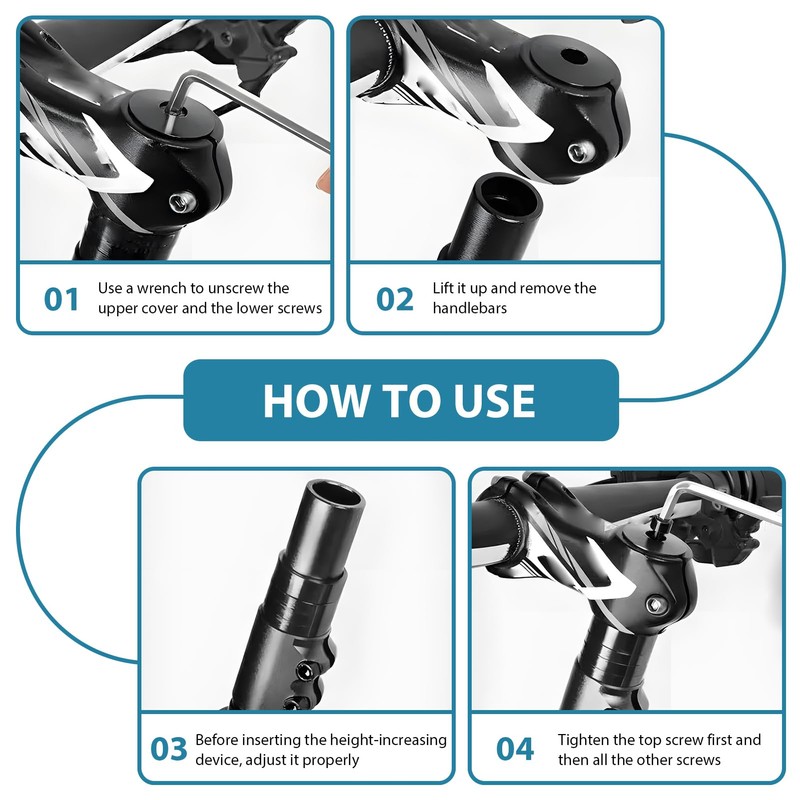 01 Use a wrench to unscrew the upper cover and the lower screws

02 Lift it up and remove the handlebars

HOW TO USE

03 Before inserting the height-increasing device, adjust it properly

04 Tighten the top screw first and then all the other screws