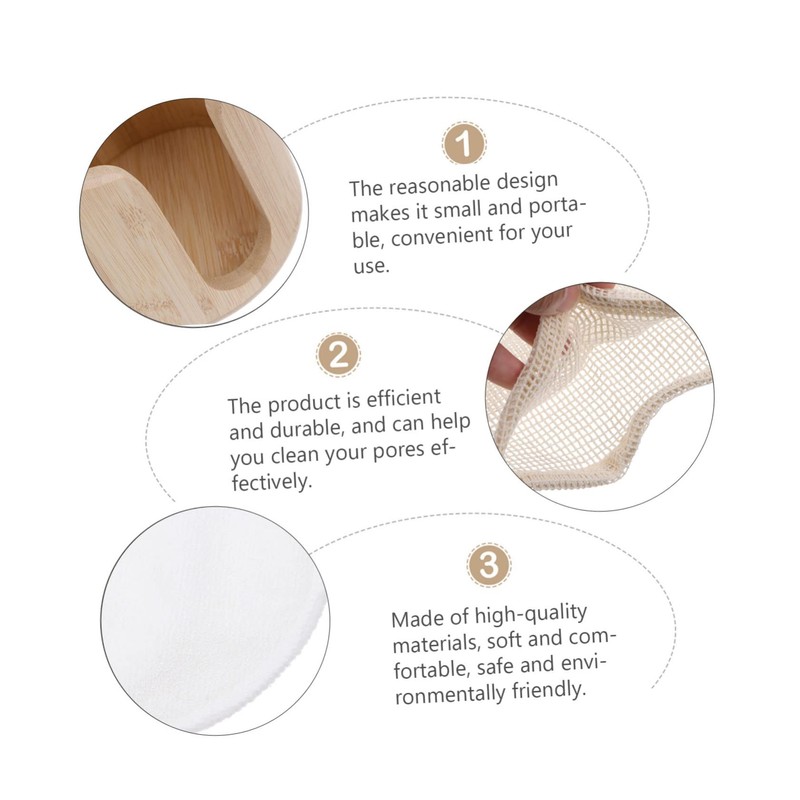 1

The reasonable design makes it small and portable, convenient for your use.

2

The product is efficient and durable, and can help you clean your pores effectively.

3

Made of high-quality materials, soft and comfortable, safe and environmentally friendly.