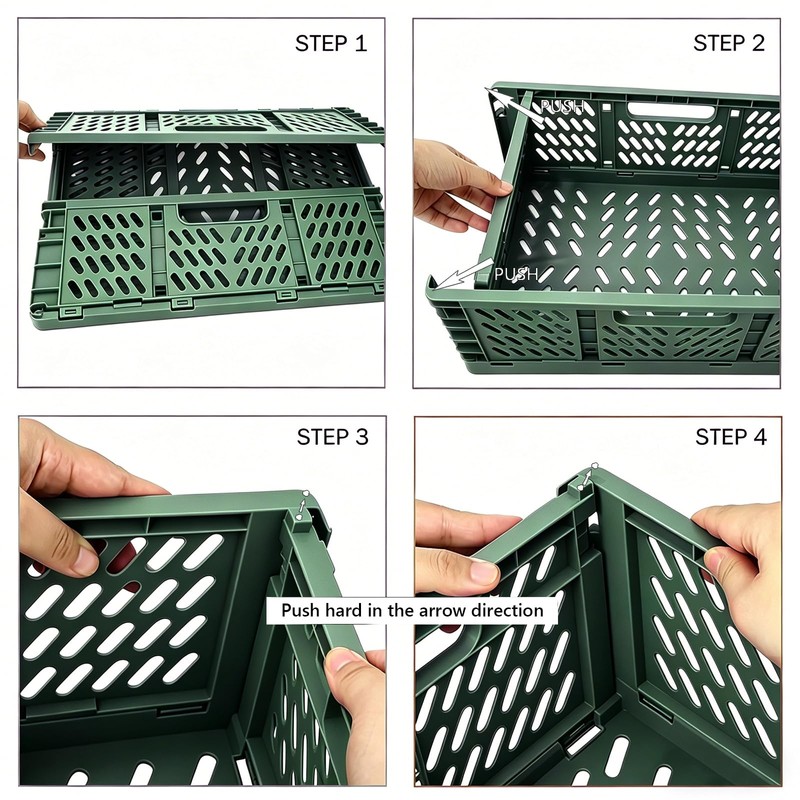 STEP 1

STEP 2

PUSH

PUSH

STEP 3

STEP 4

Push hard in the arrow direction