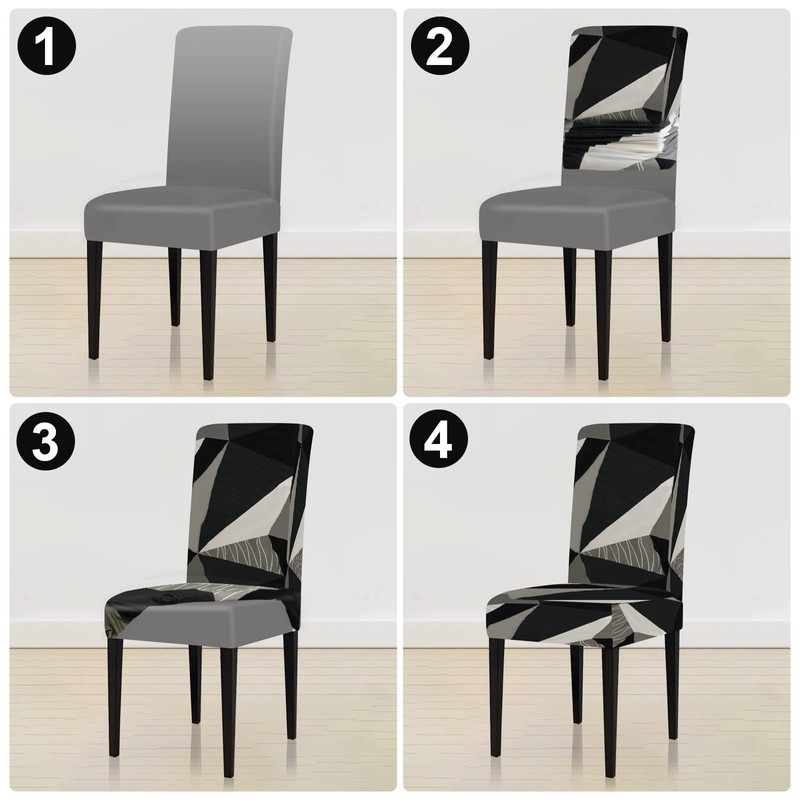 1

2

3

4