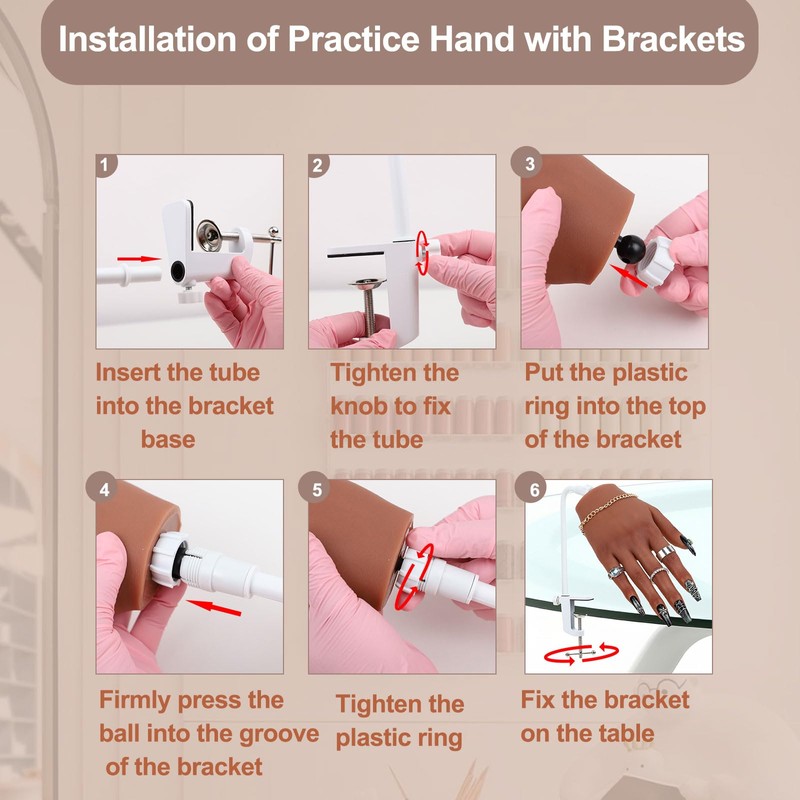 Installation of Practice Hand with Brackets

1

Insert the tube into the bracket base

2

Tighten the knob to fix the tube

3

Put the plastic ring into the top of the bracket

4

Firmly press the ball into the groove of the bracket

5

Tighten the plastic ring

6

Fix the bracket on the table