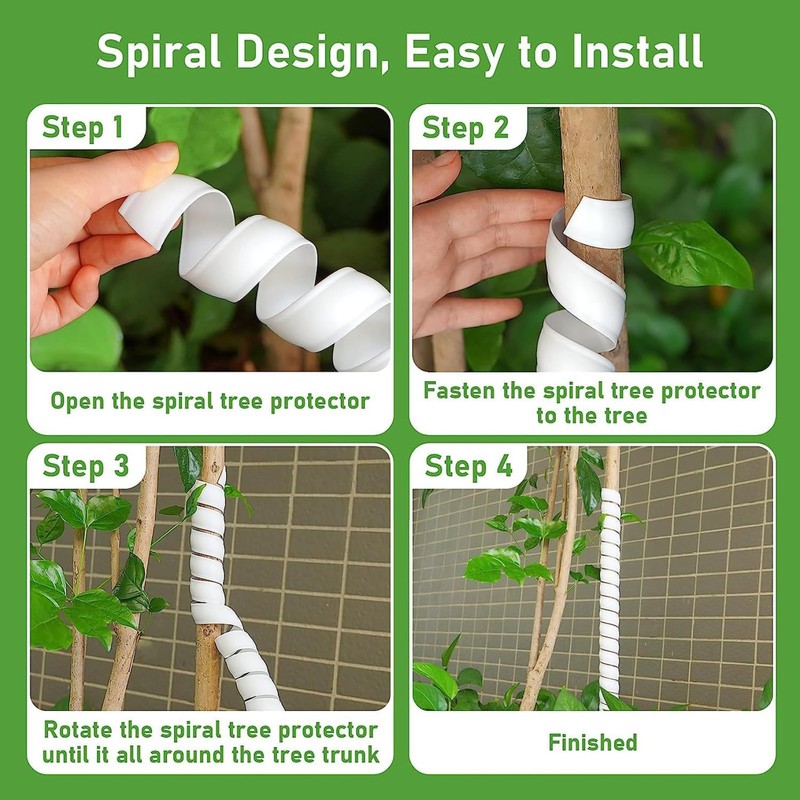 Spiral Design, Easy to Install

Step 1

Open the spiral tree protector

Step 2

Fasten the spiral tree protector to the tree

Step 3

Rotate the spiral tree protector until it all around the tree trunk

Step 4

Finished