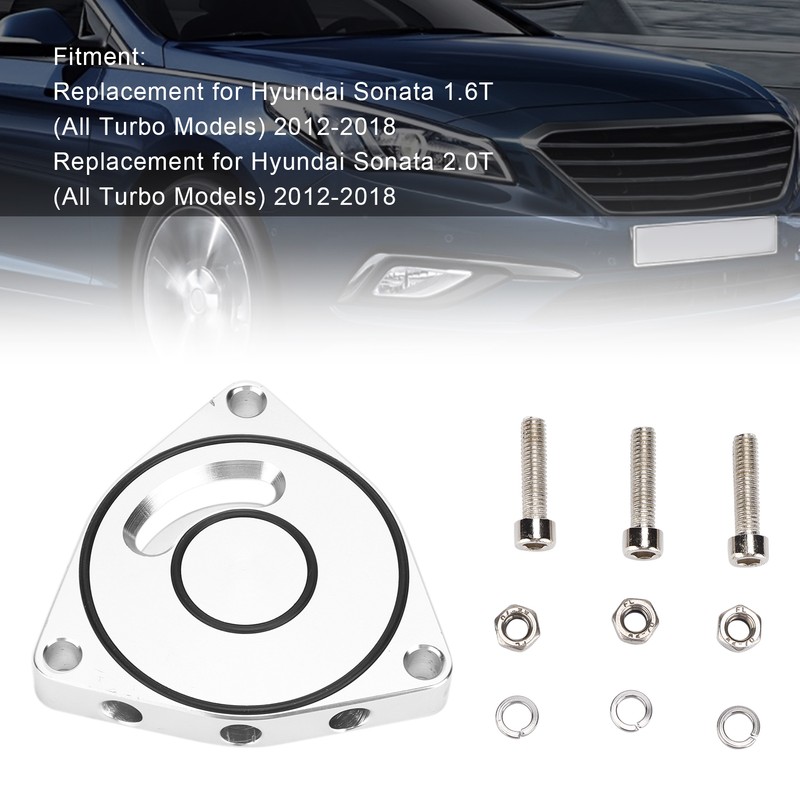 Fitment:
Replacement for Hyundai Sonata 1.6T (All Turbo Models) 2012-2018
Replacement for Hyundai Sonata 2.0T (All Turbo Models) 2012-2018