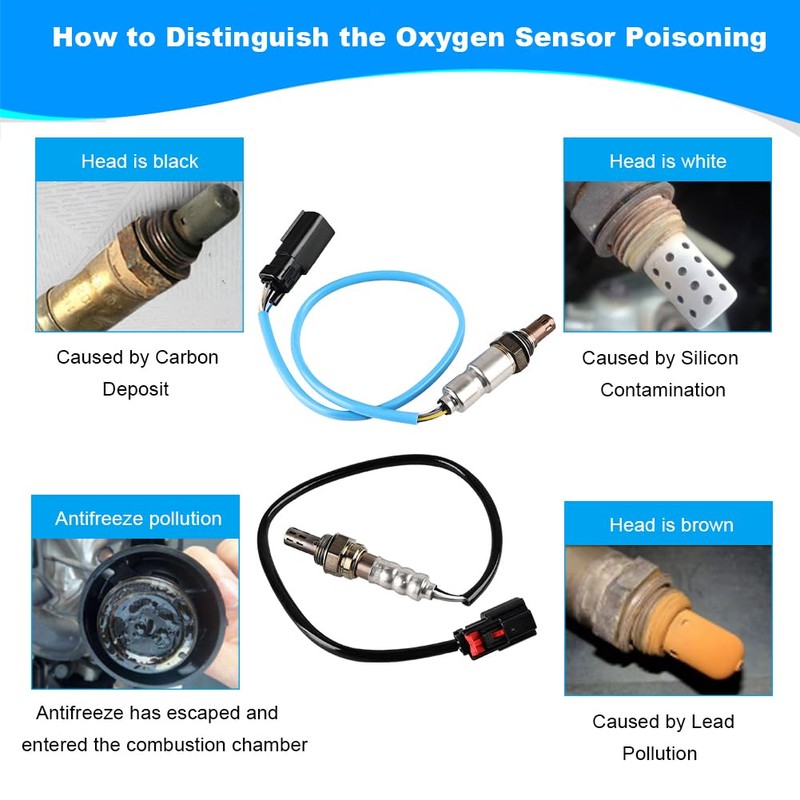 How to Distinguish the Oxygen Sensor Poisoning

Head is black

Caused by Carbon Deposit

Head is white

Caused by Silicon Contamination

Antifreeze pollution

Antifreeze has escaped and entered the combustion chamber

Head is brown

Caused by Lead Pollution