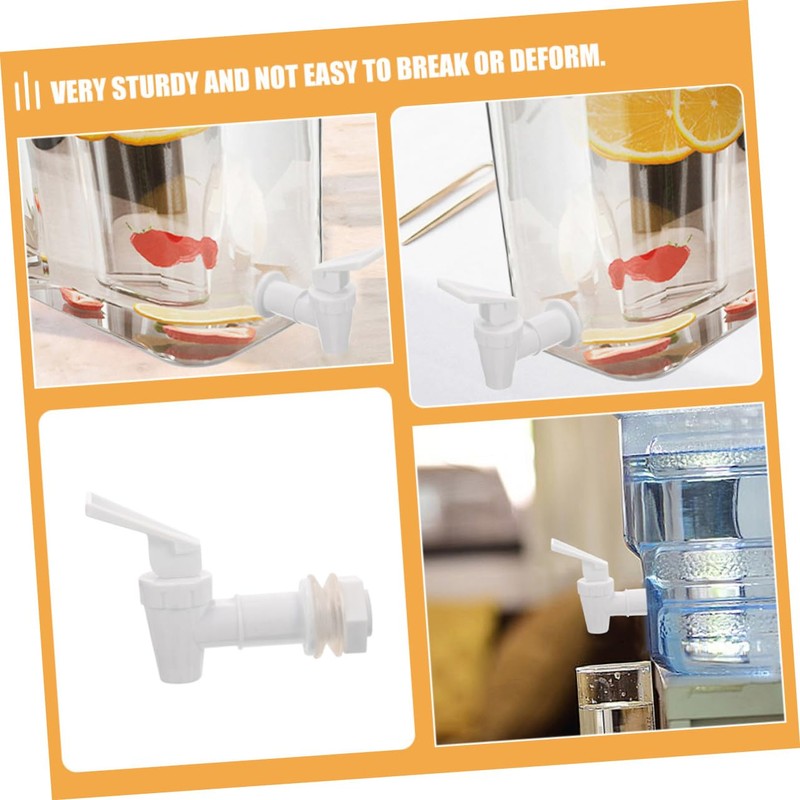 VERY STURDY AND NOT EASY TO BREAK OR DEFORM.