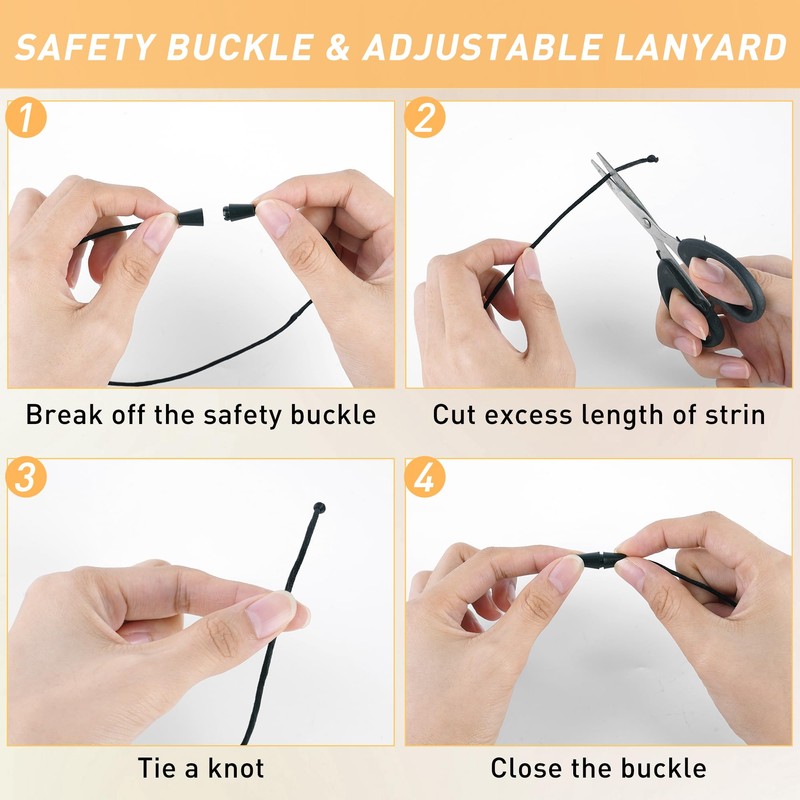 SAFETY BUCKLE & ADJUSTABLE LANYARD

1

Break off the safety buckle

2

Cut excess length of strin

3

Tie a knot

4

Close the buckle