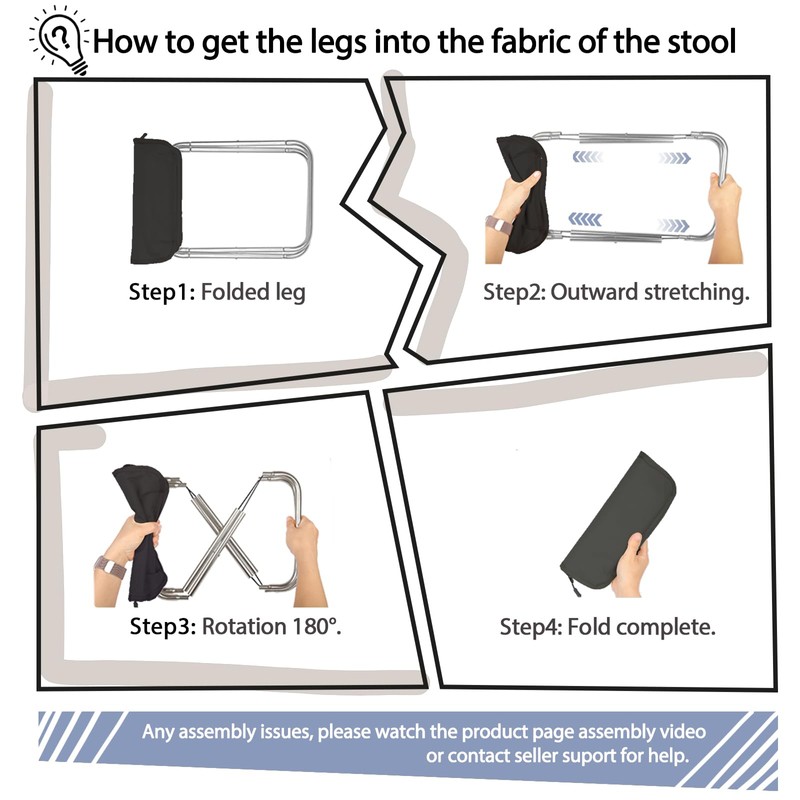 How to get the legs into the fabric of the stool

Step1: Folded leg

Step2: Outward stretching.

Step3: Rotation 180°.

Step4: Fold complete.

Any assembly issues, please watch the product page assembly video or contact seller suport for help.