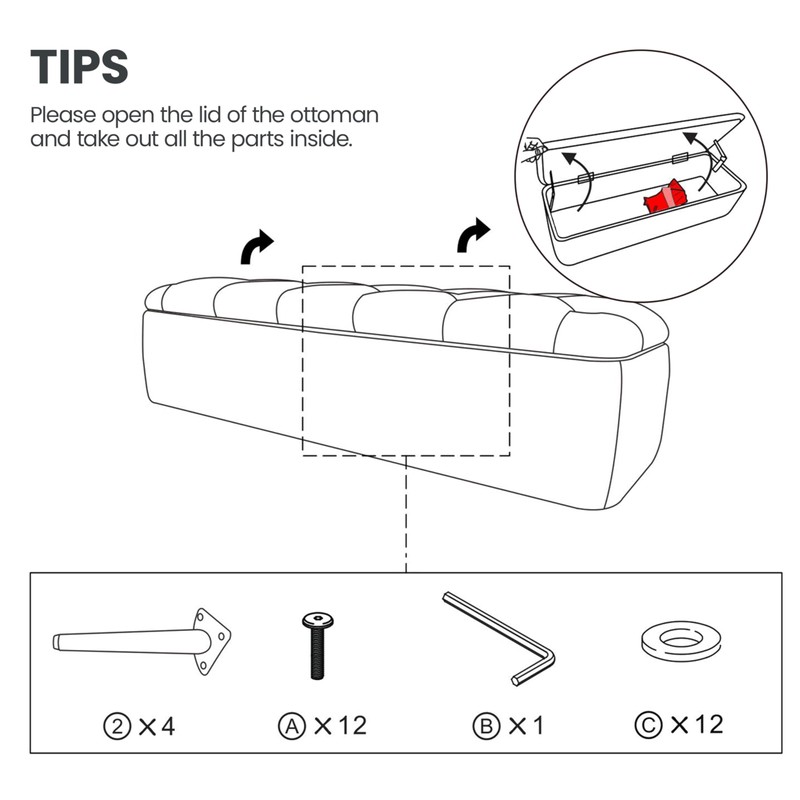 TIPS

Please open the lid of the ottoman and take out all the parts inside.

② ×4 Ⓐ ×12 Ⓑ ×1 Ⓒ ×12