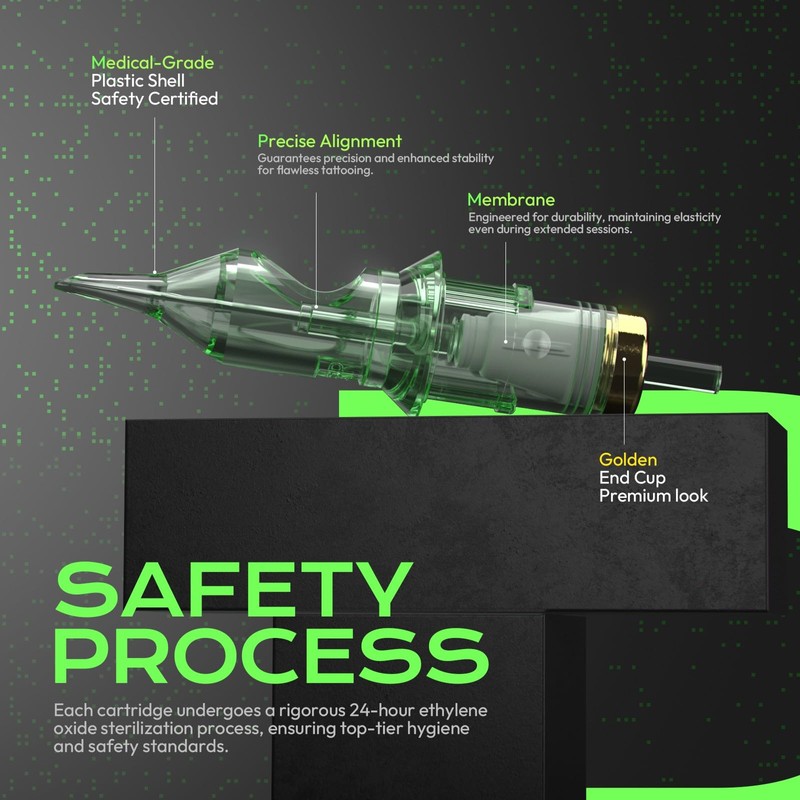 Medical-Grade
Plastic Shell
Safety Certified

Precise Alignment
Guarantees precision and enhanced stability for flawless tattooing.

Membrane
Engineered for durability, maintaining elasticity even during extended sessions.

Golden
End Cup
Premium look

SAFETY PROCESS

Each cartridge undergoes a rigorous 24-hour ethylene oxide sterilization process, ensuring top-tier hygiene and safety standards.