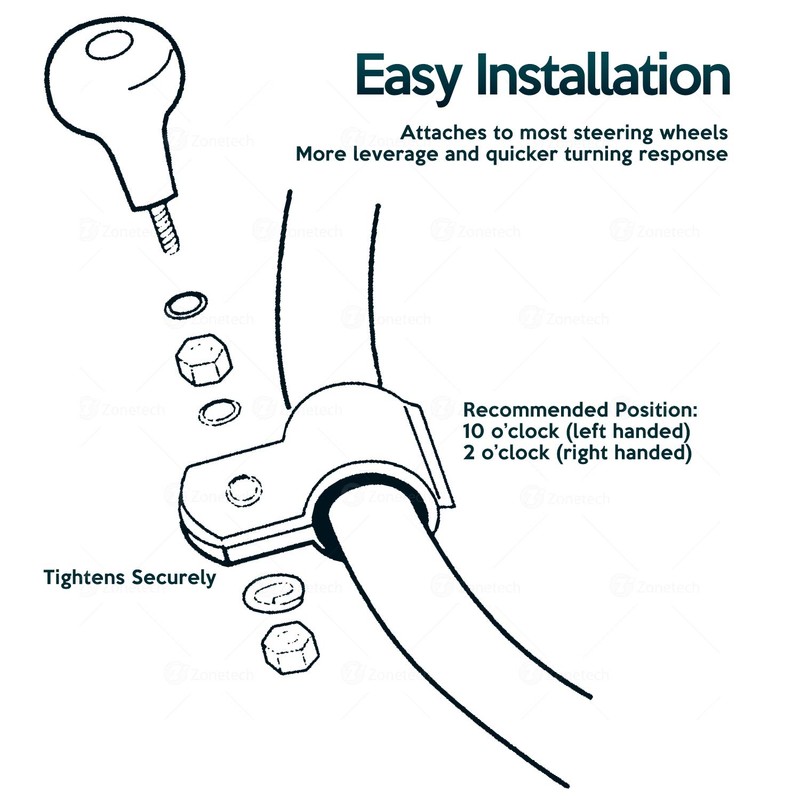 Easy Installation

Attaches to most steering wheels
More leverage and quicker turning response

Recommended Position:
10 o'clock (left handed)
2 o'clock (right handed)

Tightens Securely

Zonetech