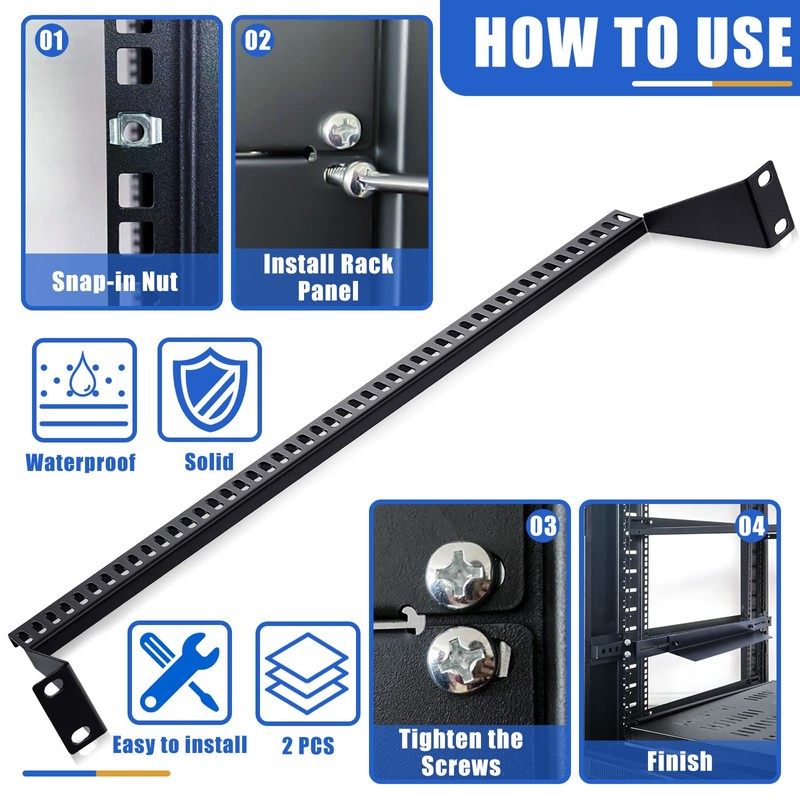 HOW TO USE

01

Snap-in Nut

02

Install Rack Panel

Waterproof

Solid

03

Tighten the Screws

04

Finish

Easy to install

2 PCS